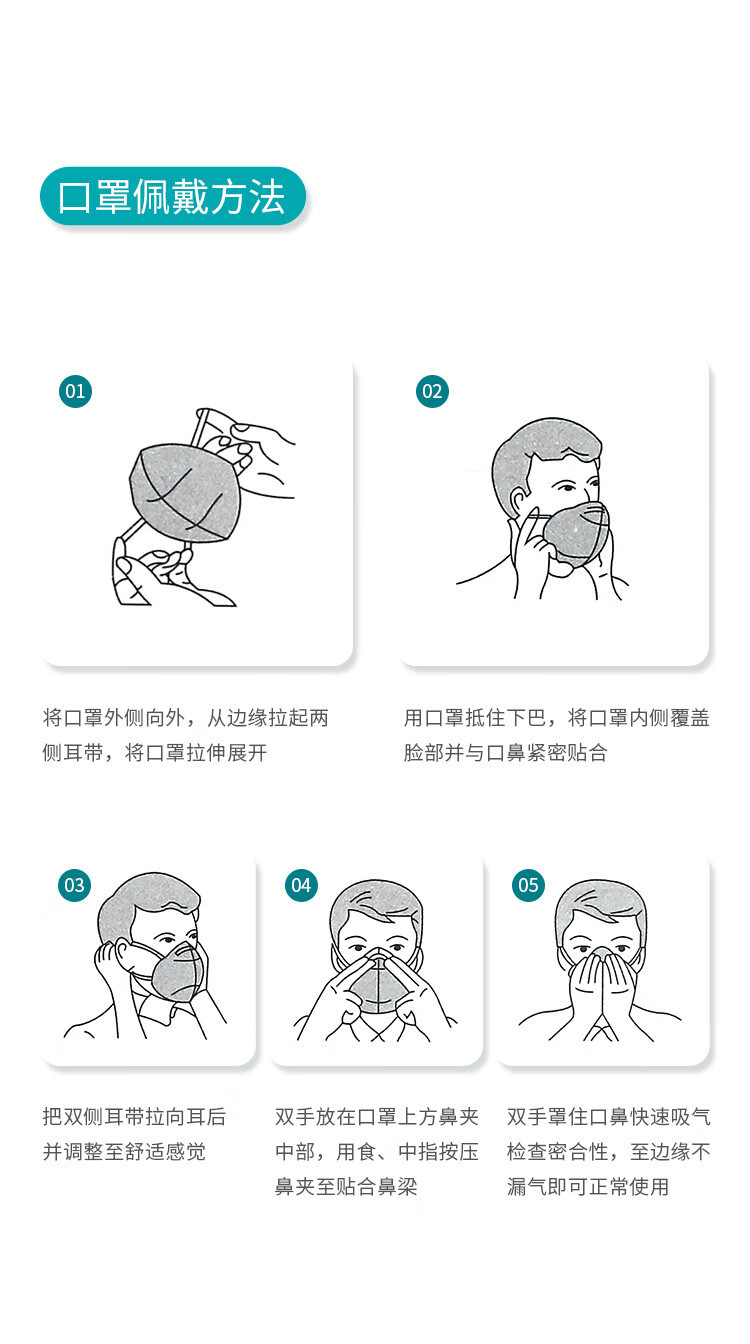 口罩佩戴方法

01

将口罩外侧向外，从边缘拉起两侧耳带，将口罩拉伸展开

02

用口罩抵住下巴，将口罩内侧覆盖脸部并与口鼻紧密贴合

03

把双侧耳带拉向耳后并调整至舒适感觉

04

双手放在口罩上方鼻夹中部，用食、中指按压鼻夹至贴合鼻梁

05

双手罩住口鼻快速吸气检查密合性，至边缘不漏气即可正常使用