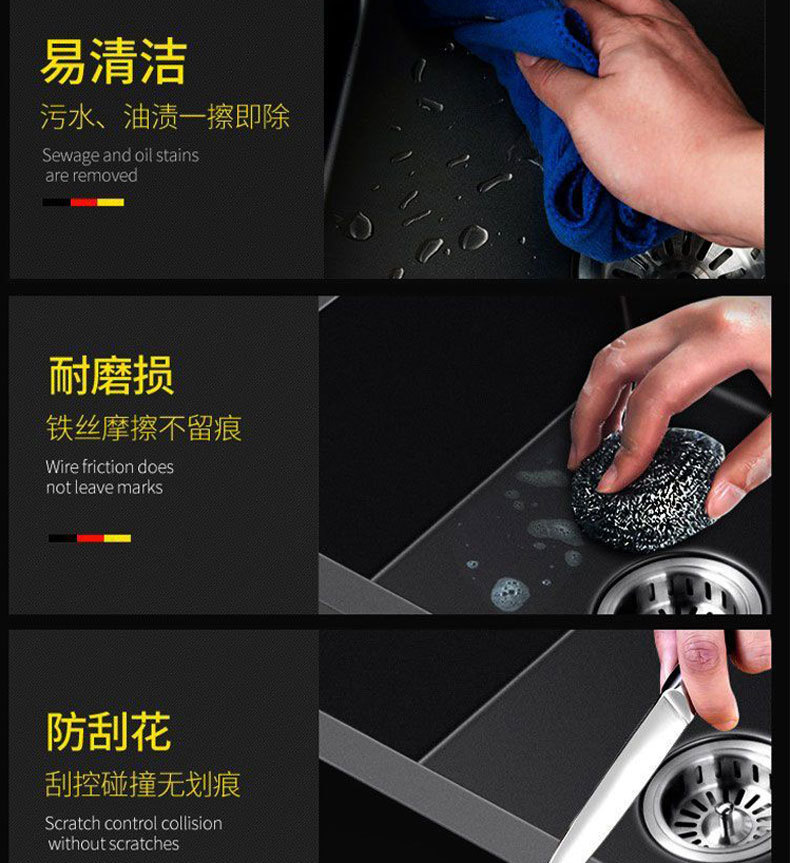 易清洁

污水、油渍一擦即除

Sewage and oil stains are removed

耐磨损

铁丝摩擦不留痕

Wire friction does not leave marks

防刮花

刮控碰撞无划痕

Scratch control collision without scratches