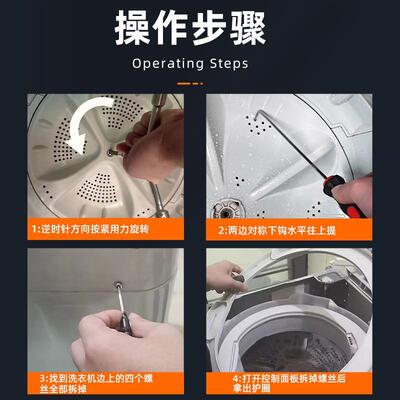 操作步骤

Operating Steps

1:逆时针方向按紧用力旋转

2:两边对称下钩水平往上提

3:找到洗衣机边上的四个螺丝全部拆掉

4:打开控制面板拆掉螺丝后拿出护圈