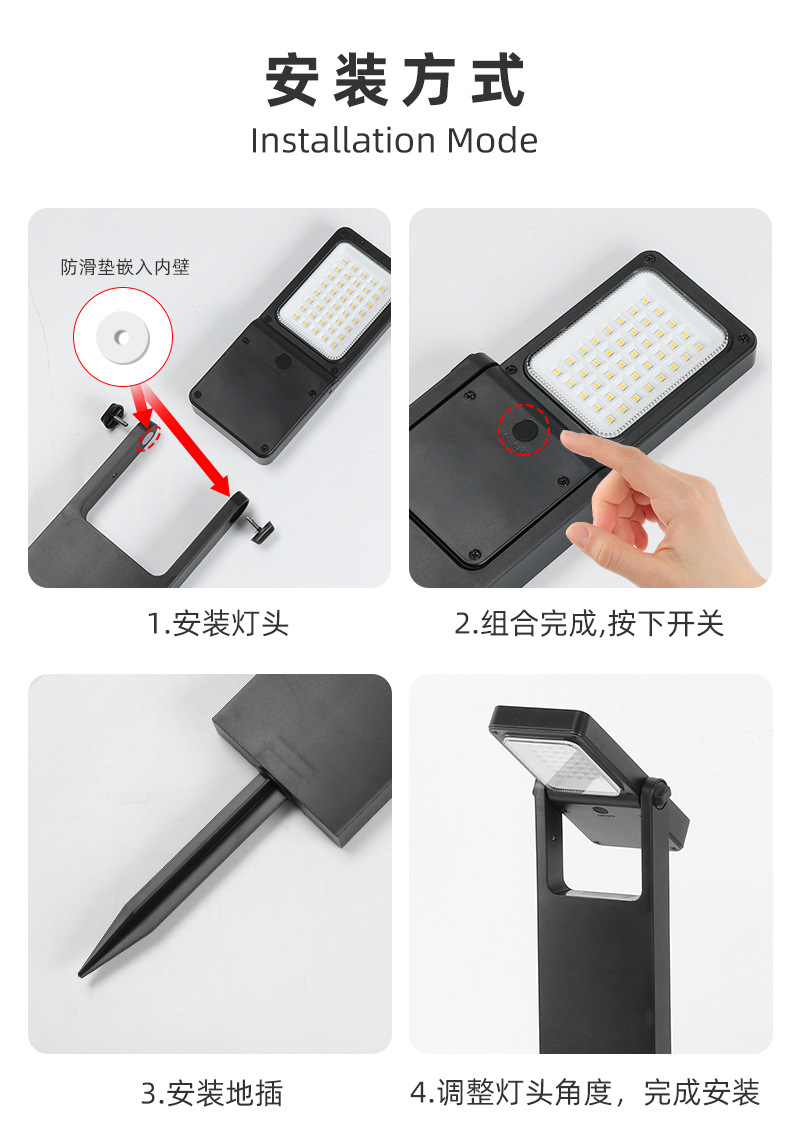 安装方式
Installation Mode

防滑垫嵌入内壁

1.安装灯头

2.组合完成,按下开关

3.安装地插

4.调整灯头角度，完成安装