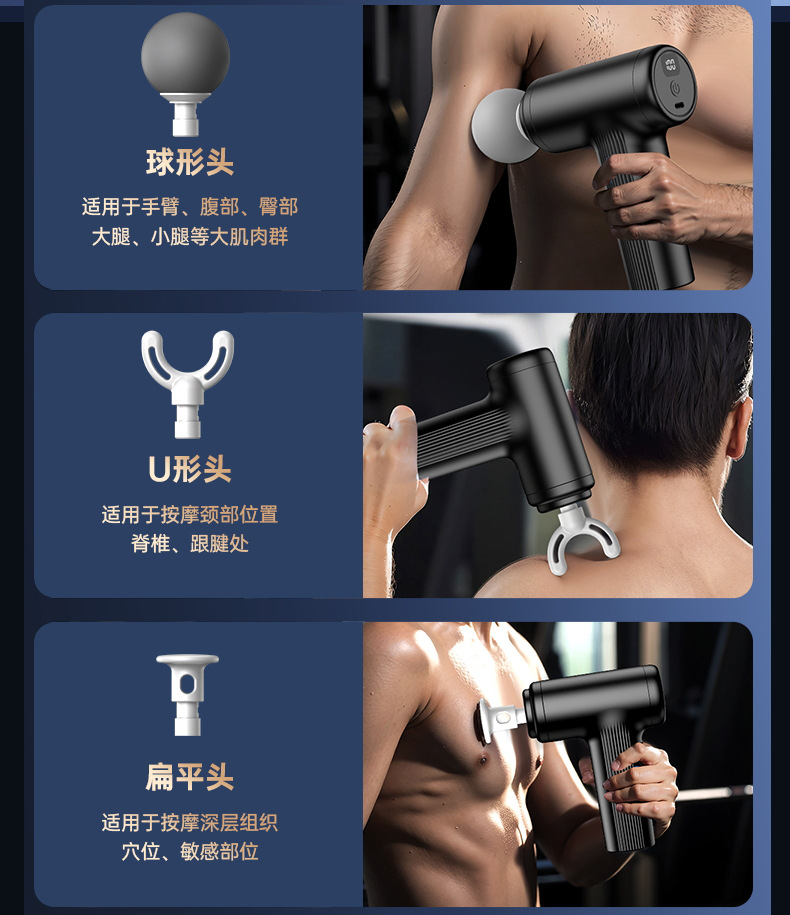 球形头

适用于手臂、腹部、臀部
大腿、小腿等大肌肉群

U形头

适用于按摩颈部位置
脊椎、跟腱处

扁平头

适用于按摩深层组织
穴位、敏感部位