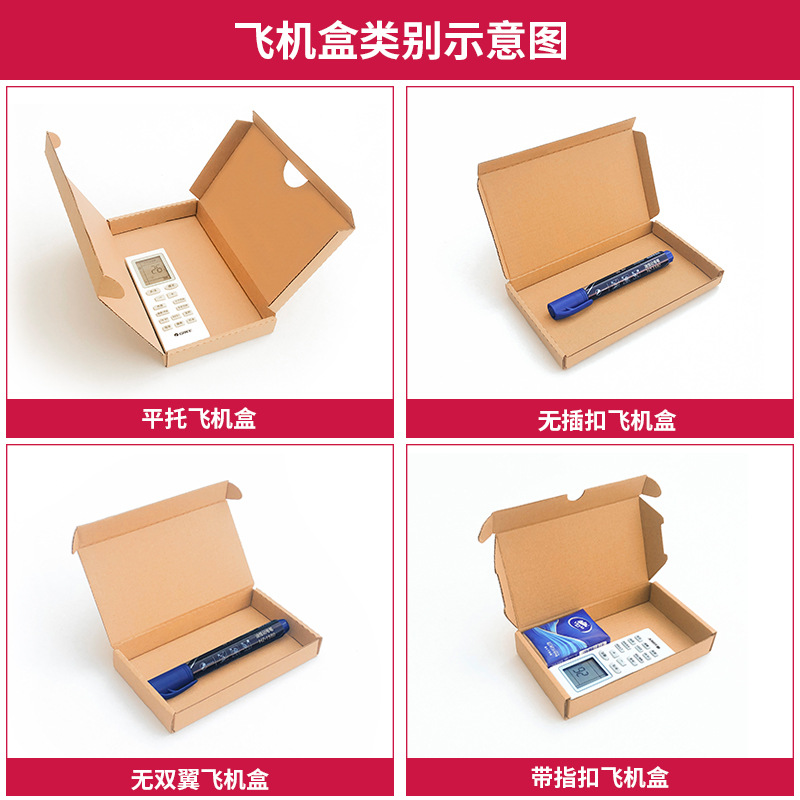 飞机盒类别示意图

平托飞机盒

无插扣飞机盒

无双翼飞机盒

带指扣飞机盒