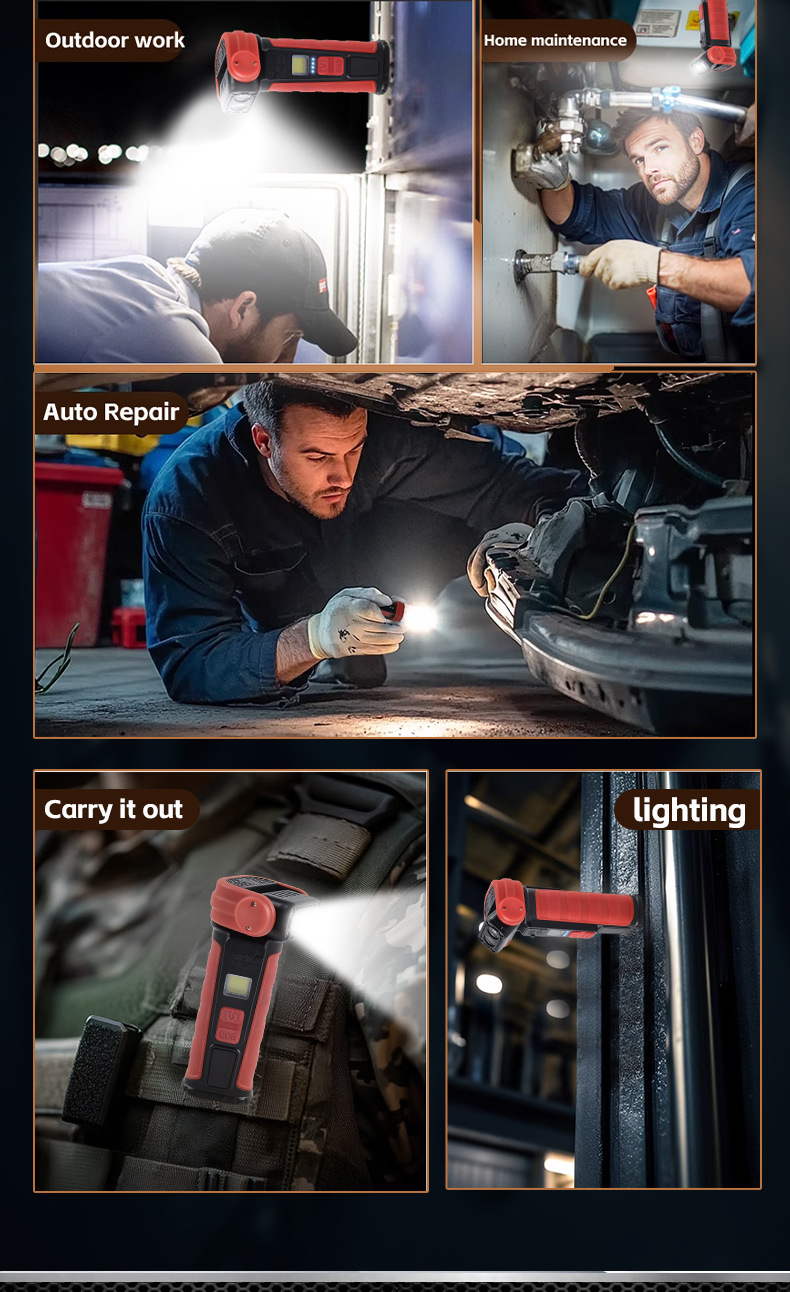 Outdoor work

Home maintenance

Auto Repair

Carry it out

lighting