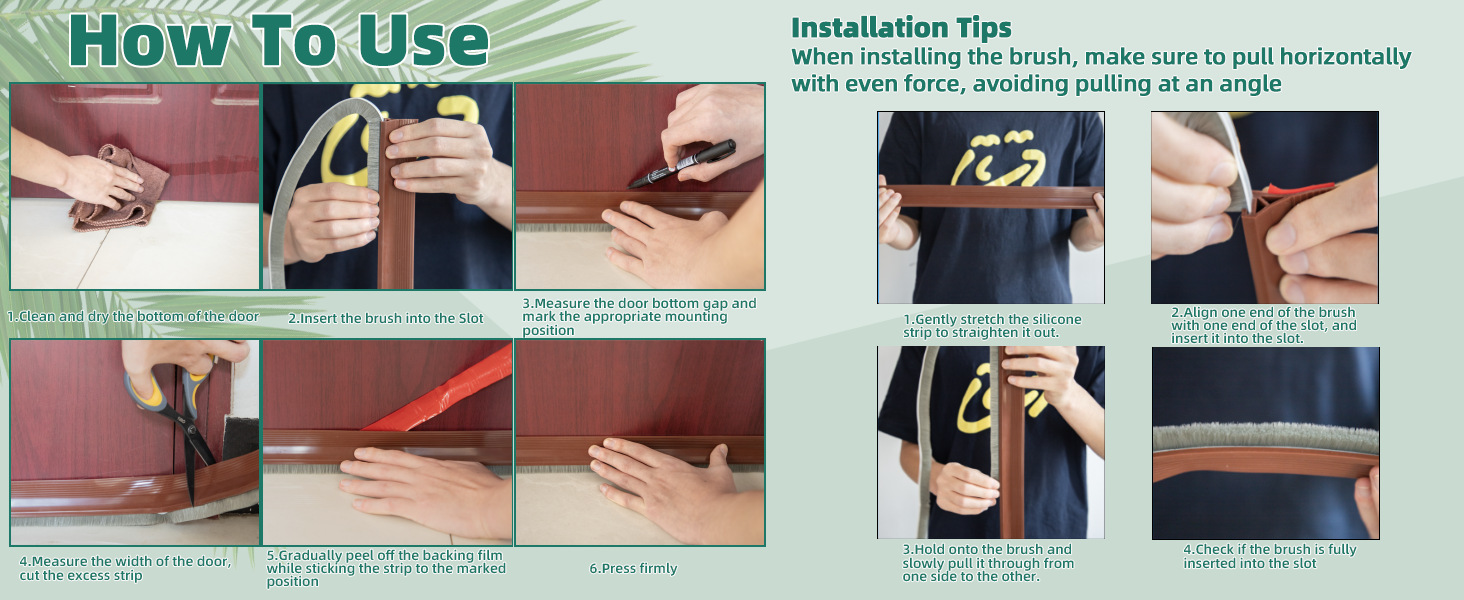 How To Use

1.Clean and dry the bottom of the door

2.Insert the brush into the Slot

3.Measure the door bottom gap and mark the appropriate mounting position

4.Measure the width of the door, cut the excess strip

5.Gradually peel off the backing film while sticking the strip to the marked position

6.Press firmly

Installation Tips
When installing the brush, make sure to pull horizontally with even force, avoiding pulling at an angle

1.Gently stretch the silicone strip to straighten it out.

2.Align one end of the brush with one end of the slot, and insert it into the slot.

3.Hold onto the brush and slowly pull it through from one side to the other.

4.Check if the brush is fully inserted into the slot