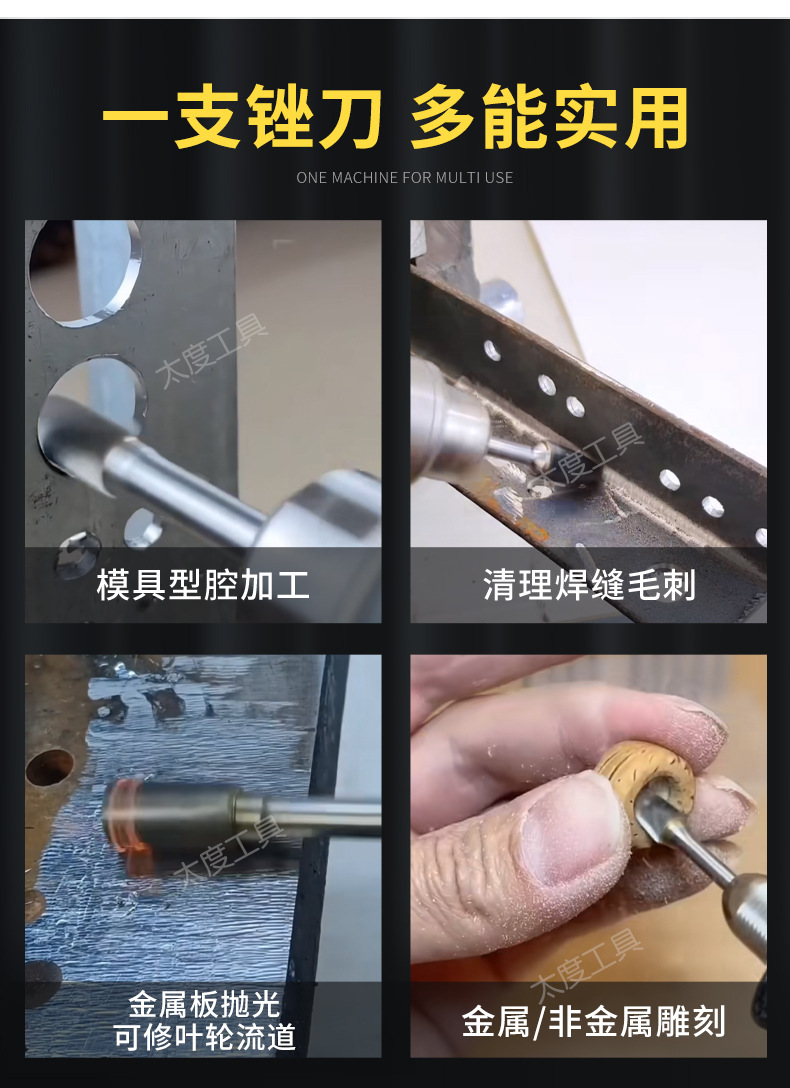 一支锉刀 多能实用

ONE MACHINE FOR MULTI USE

太度工具

模具型腔加工

太度工具

清理焊缝毛刺

太度工具

金属板抛光
可修叶轮流道

太度工具

金属/非金属雕刻