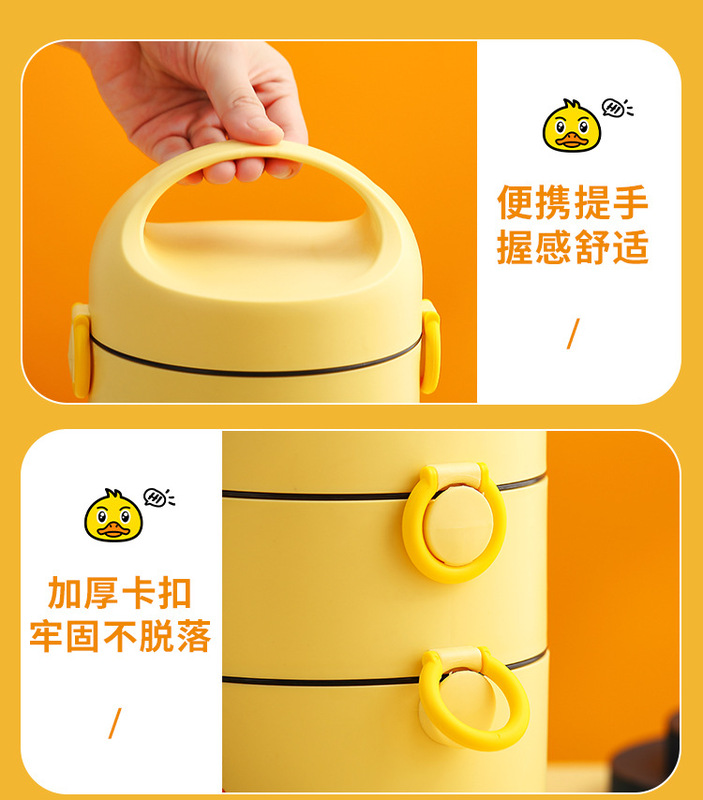 HI

便携提手
握感舒适

/

HI

加厚卡扣
牢固不脱落

/