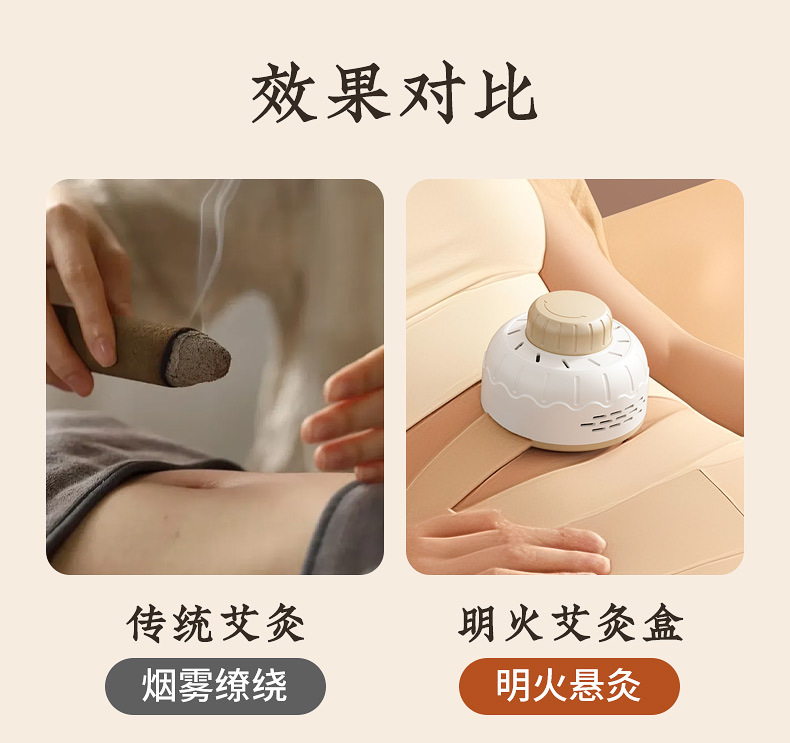 效果对比

传统艾灸
烟雾缭绕

明火艾灸盒
明火悬灸