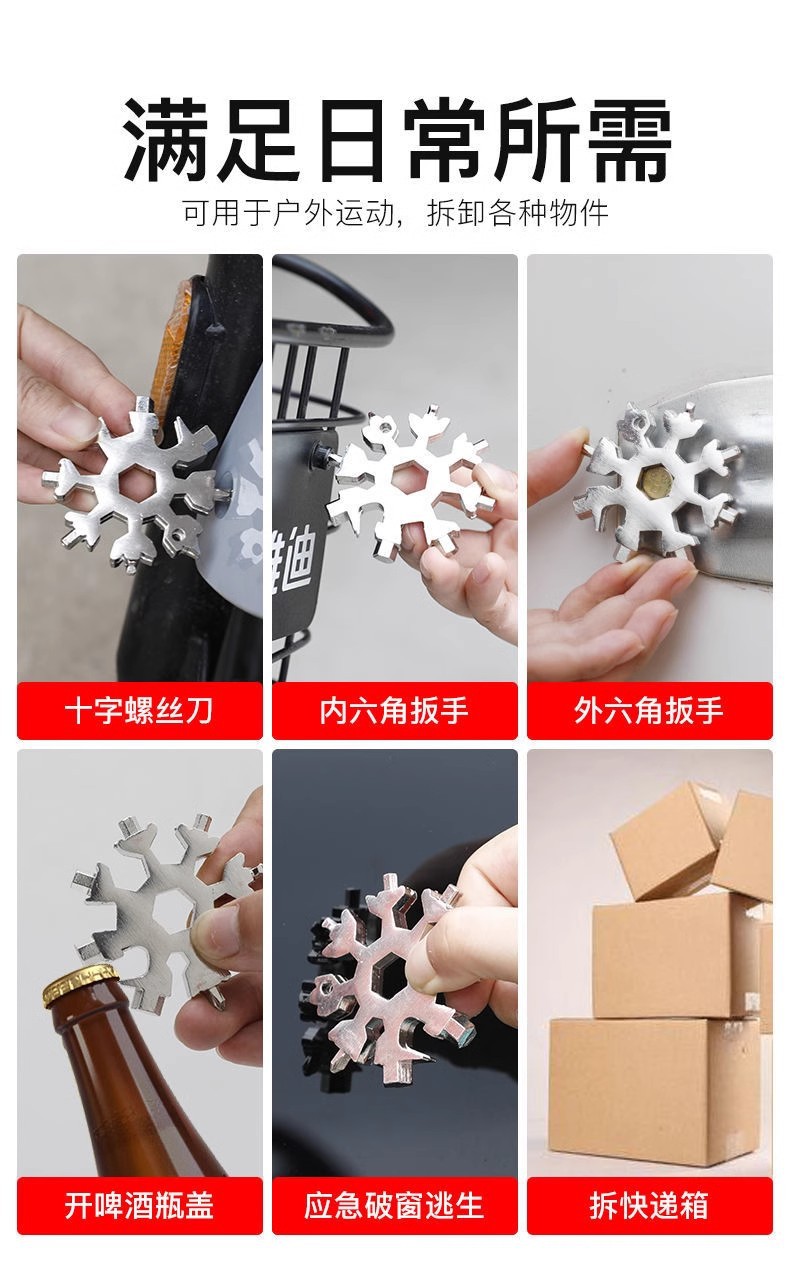 满足日常所需

可用于户外运动，拆卸各种物件

雅迪

十字螺丝刀

内六角扳手

外六角扳手

开啤酒瓶盖

应急破窗逃生

拆快递箱