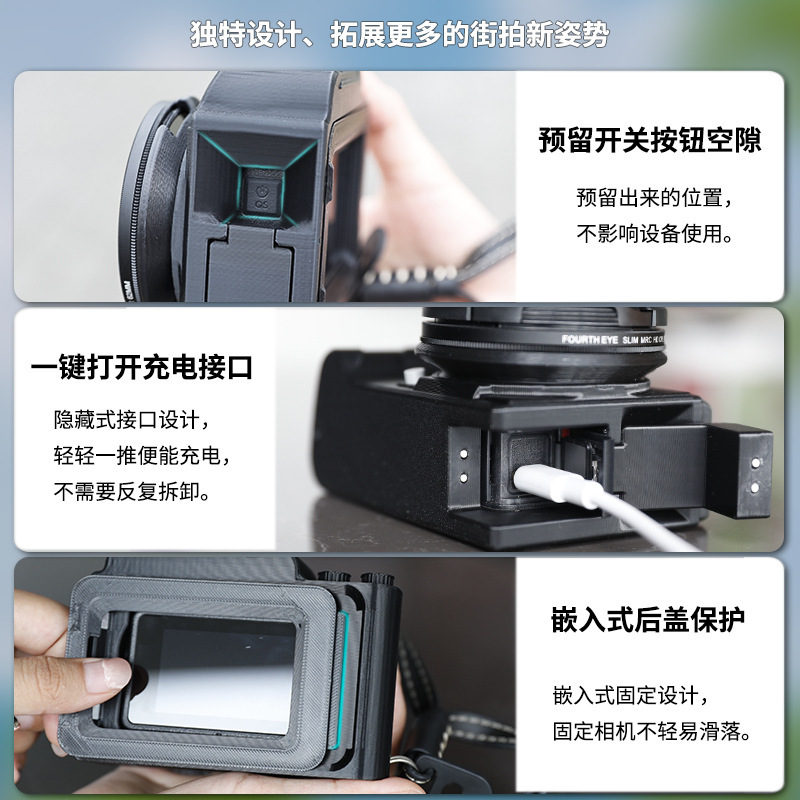 独特设计、拓展更多的街拍新姿势

QS

预留开关按钮空隙

预留出来的位置，
不影响设备使用。

一键打开充电接口

隐藏式接口设计，
轻轻一推便能充电，
不需要反复拆卸。

FOURTH EYE SLIM MRC HD UV

嵌入式后盖保护

嵌入式固定设计，
固定相机不轻易滑落。