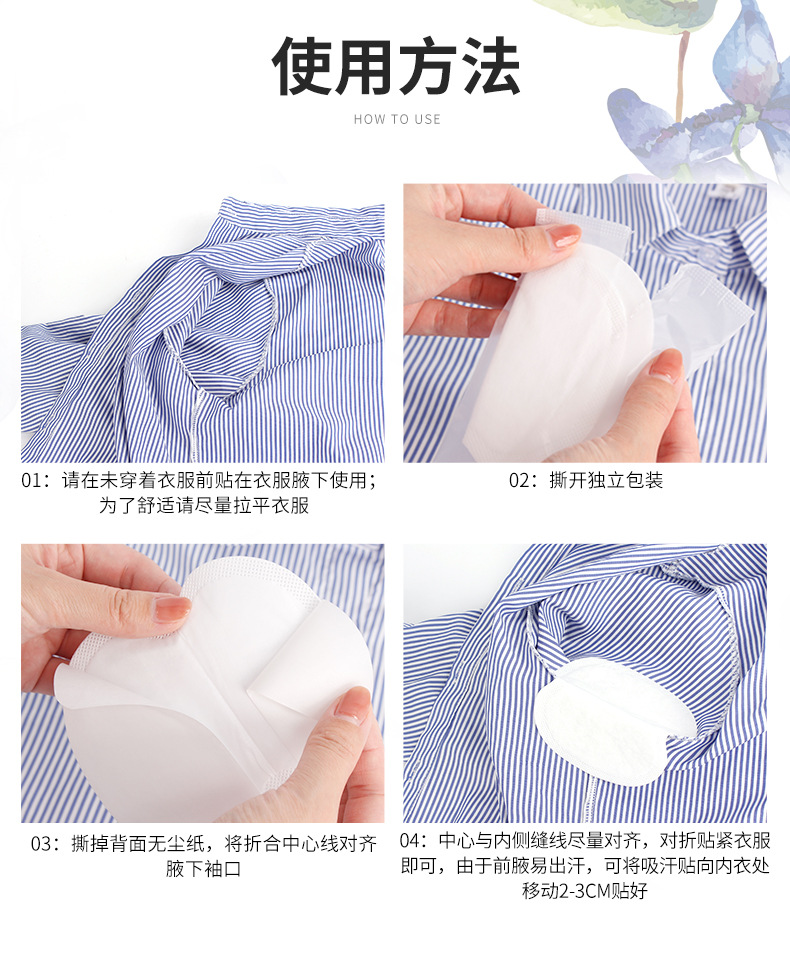 使用方法

HOW TO USE

01：请在未穿着衣服前贴在衣服腋下使用；为了舒适请尽量拉平衣服

02：撕开独立包装

03：撕掉背面无尘纸，将折合中心线对齐腋下袖口

04：中心与内侧缝线尽量对齐，对折贴紧衣服即可，由于前腋易出汗，可将吸汗贴向内衣处移动2-3CM贴好