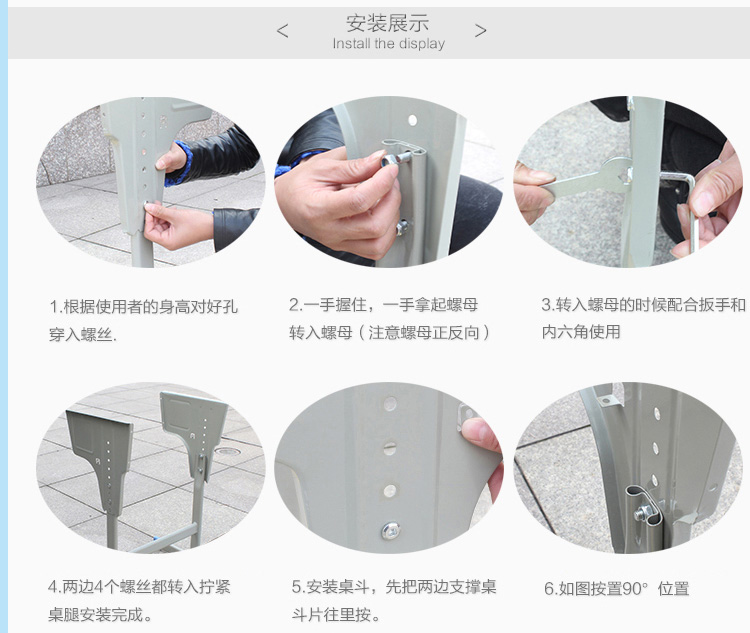 < 安装展示 >
Install the display

1.根据使用者的身高对好孔穿入螺丝.

2.一手握住，一手拿起螺母转入螺母（注意螺母正反向）

3.转入螺母的时候配合扳手和内六角使用

4.两边4个螺丝都转入拧紧桌腿安装完成。

5.安装桌斗，先把两边支撑桌斗片往里按。

6.如图按置90° 位置