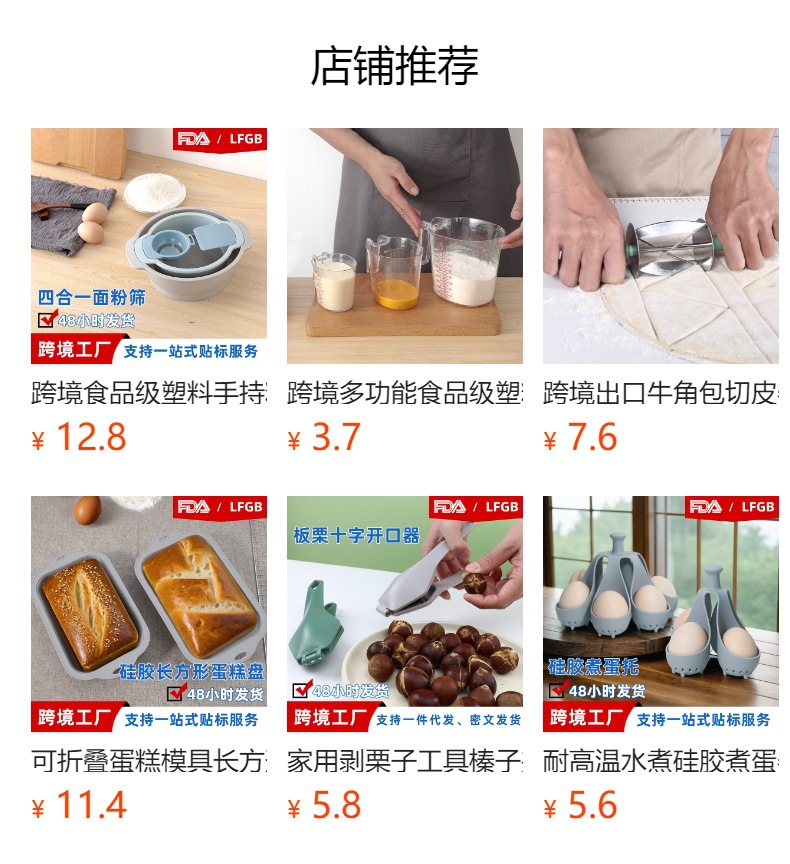 店铺推荐

FDA / LFGB
四合一面粉筛
48小时发货
跨境工厂 支持一站式贴标服务
跨境食品级塑料手持
¥ 12.8

跨境多功能食品级塑
¥ 3.7

跨境出口牛角包切皮
¥ 7.6

FDA / LFGB
硅胶长方形蛋糕盘
48小时发货
跨境工厂 支持一站式贴标服务
可折叠蛋糕模具长方
¥ 11.4

FDA / LFGB
板栗十字开口器
48小时发货
跨境工厂 支持一件代发、密文发货
家用剥栗子工具榛子
¥ 5.8

FDA / LFGB
硅胶煮蛋托
48小时发货
跨境工厂 支持一站式贴标服务
耐高温水煮硅胶煮蛋
¥ 5.6