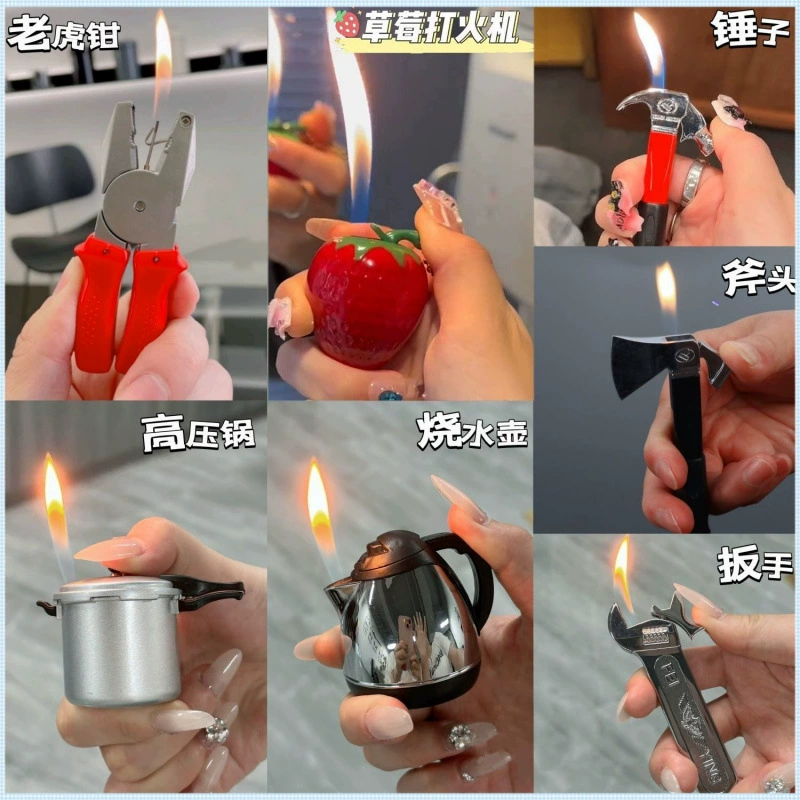 老虎钳

草莓打火机

锤子

斧头

高压锅

烧水壶

扳手