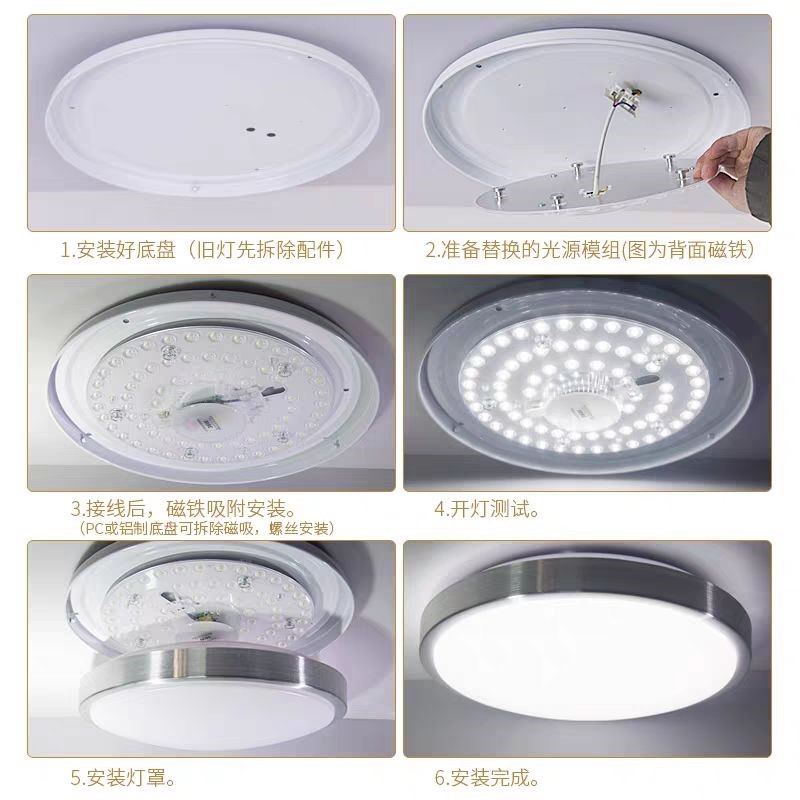 1.安装好底盘（旧灯先拆除配件）

2.准备替换的光源模组(图为背面磁铁）

3.接线后，磁铁吸附安装。
（PC或铝制底盘可拆除磁吸，螺丝安装）

4.开灯测试。

5.安装灯罩。

6.安装完成。