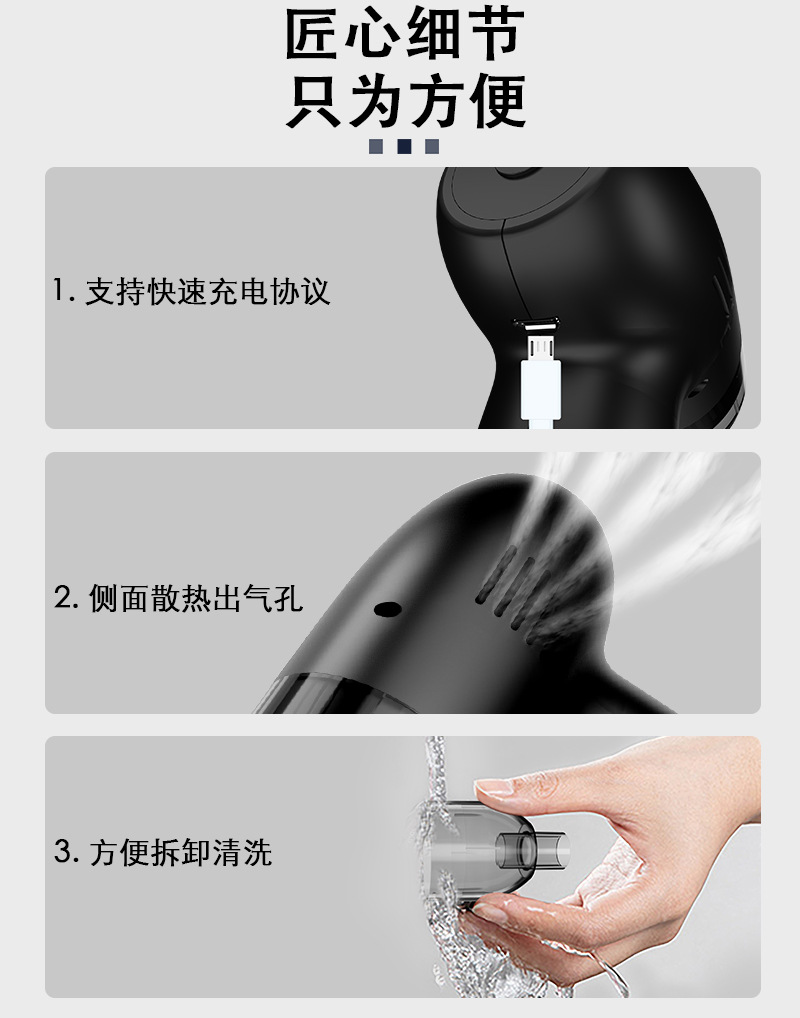 匠心细节
只为方便

1. 支持快速充电协议

2. 侧面散热出气孔

3. 方便拆卸清洗