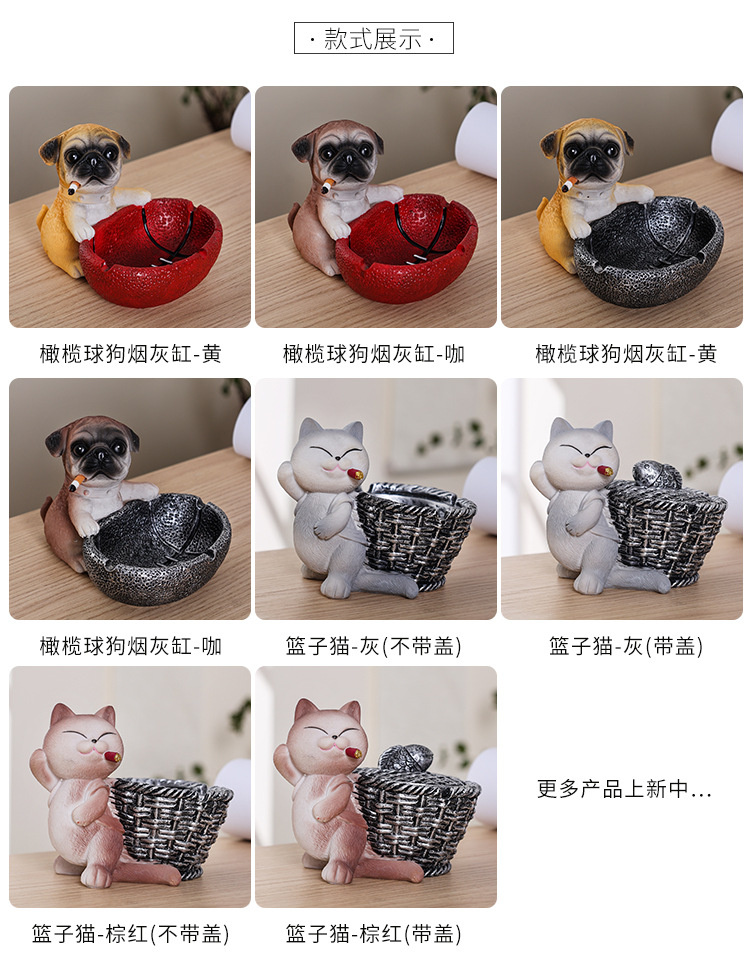 · 款式展示 ·

橄榄球狗烟灰缸-黄

橄榄球狗烟灰缸-咖

橄榄球狗烟灰缸-黄

橄榄球狗烟灰缸-咖

篮子猫-灰(不带盖)

篮子猫-灰(带盖)

篮子猫-棕红(不带盖)

篮子猫-棕红(带盖)

更多产品上新中...