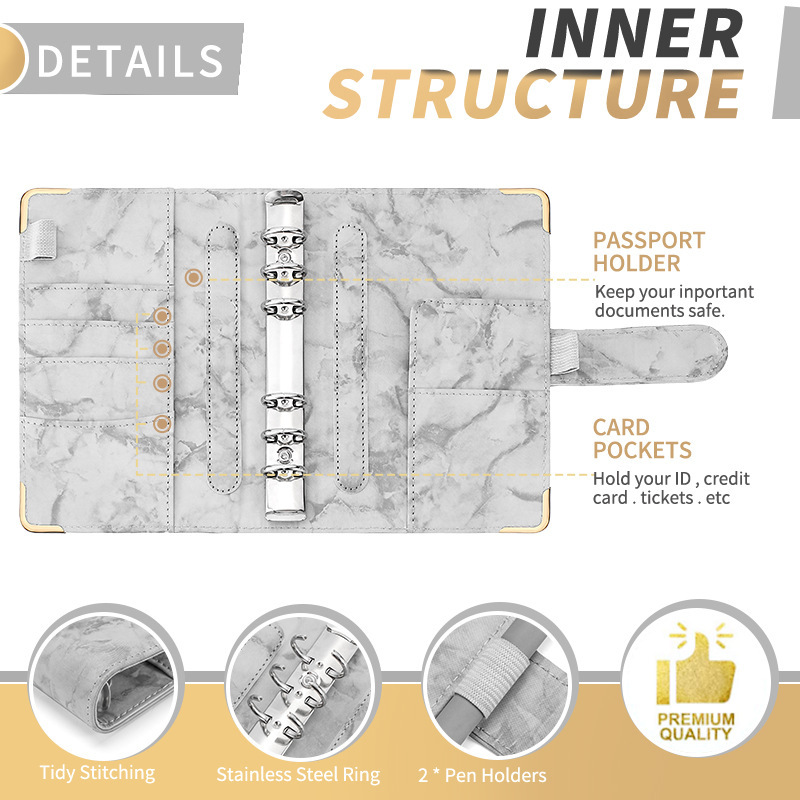 DETAILS

INNER STRUCTURE

PASSPORT HOLDER
Keep your inportant documents safe.

CARD POCKETS
Hold your ID , credit card . tickets . etc

Tidy Stitching

Stainless Steel Ring

2 * Pen Holders

PREMIUM QUALITY