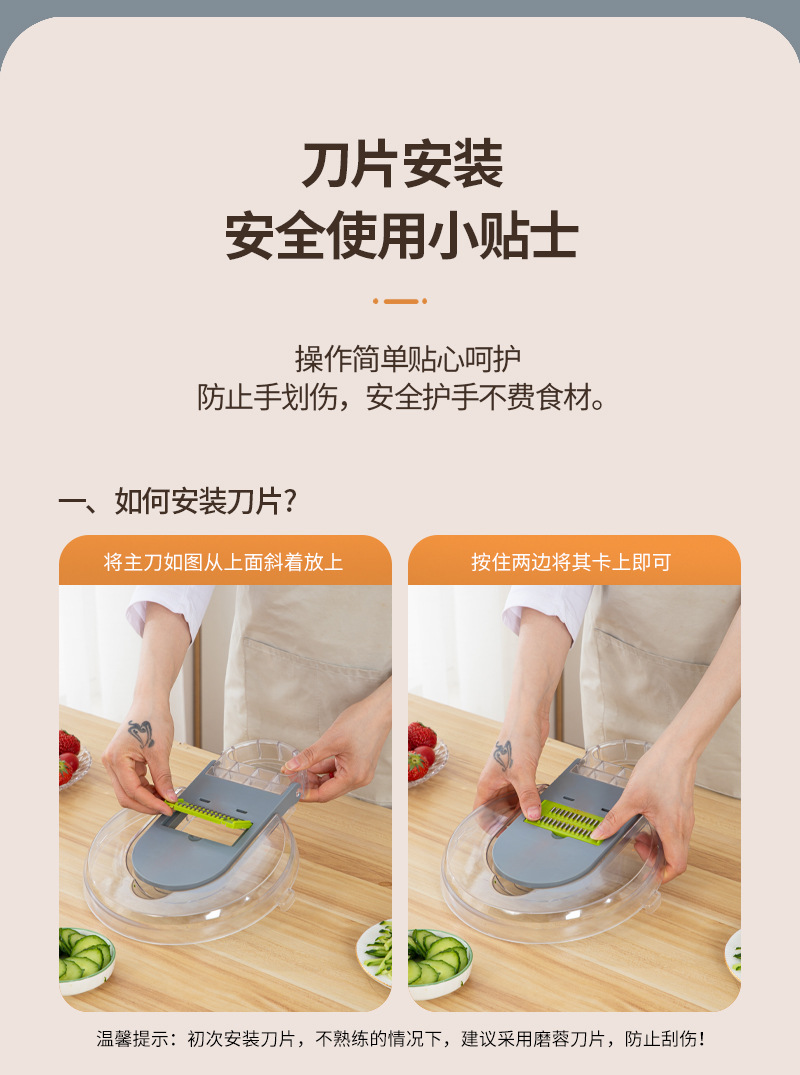 刀片安装
安全使用小贴士

操作简单贴心呵护
防止手划伤，安全护手不费食材。

一、如何安装刀片？

将主刀如图从上面斜着放上

按住两边将其卡上即可

温馨提示：初次安装刀片，不熟练的情况下，建议采用磨蓉刀片，防止刮伤！