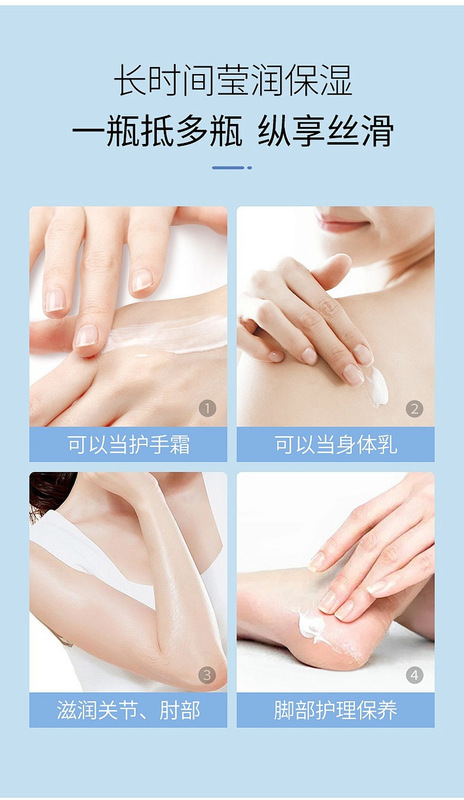 长时间莹润保湿

一瓶抵多瓶 纵享丝滑

1

可以当护手霜

2

可以当身体乳

3

滋润关节、肘部

4

脚部护理保养