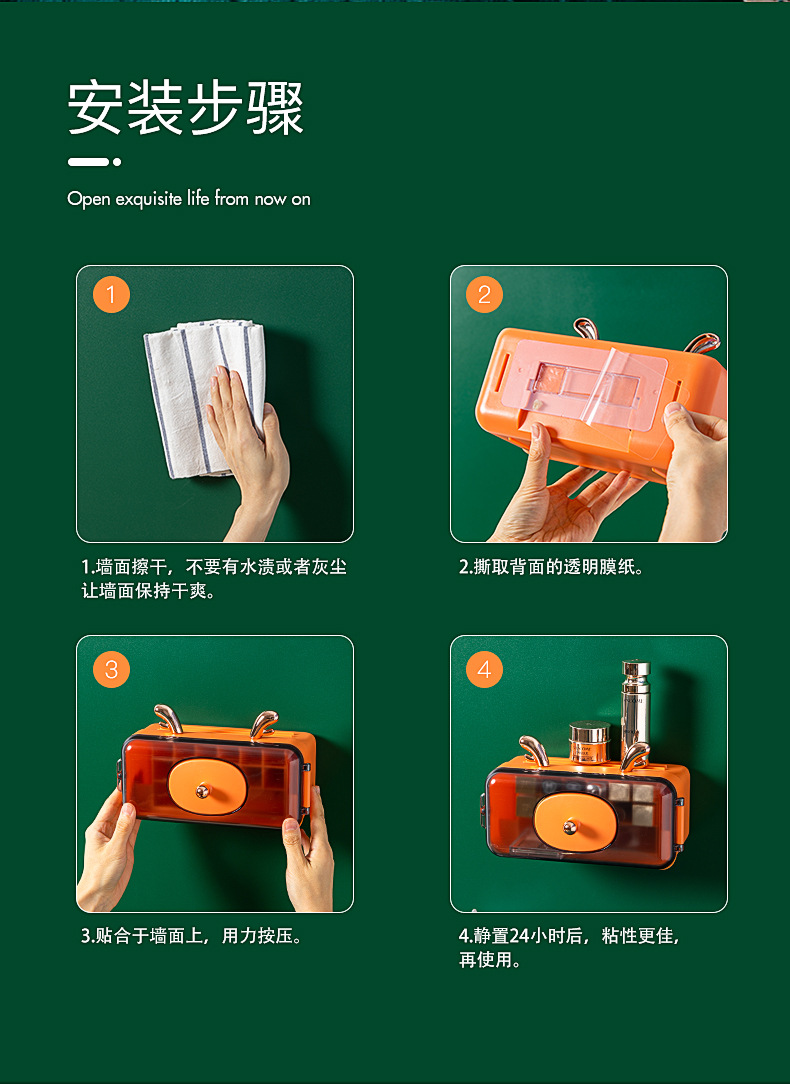 安装步骤

Open exquisite life from now on

1

1.墙面擦干，不要有水渍或者灰尘让墙面保持干爽。

2

2.撕取背面的透明膜纸。

3

3.贴合于墙面上，用力按压。

4

4.静置24小时后，粘性更佳，再使用。