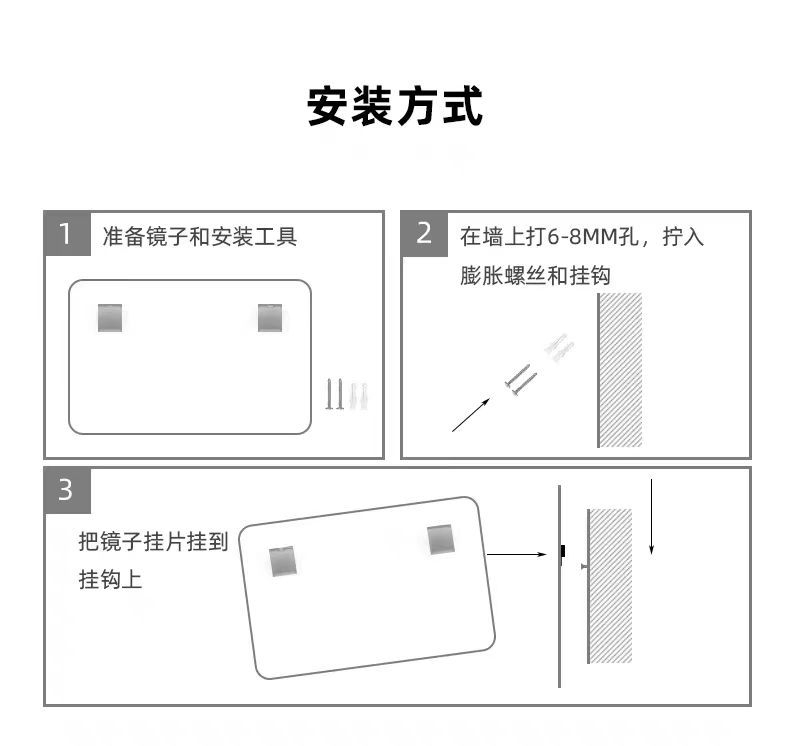 安装方式

1 准备镜子和安装工具

2 在墙上打6-8MM孔，拧入膨胀螺丝和挂钩

3 把镜子挂片挂到挂钩上