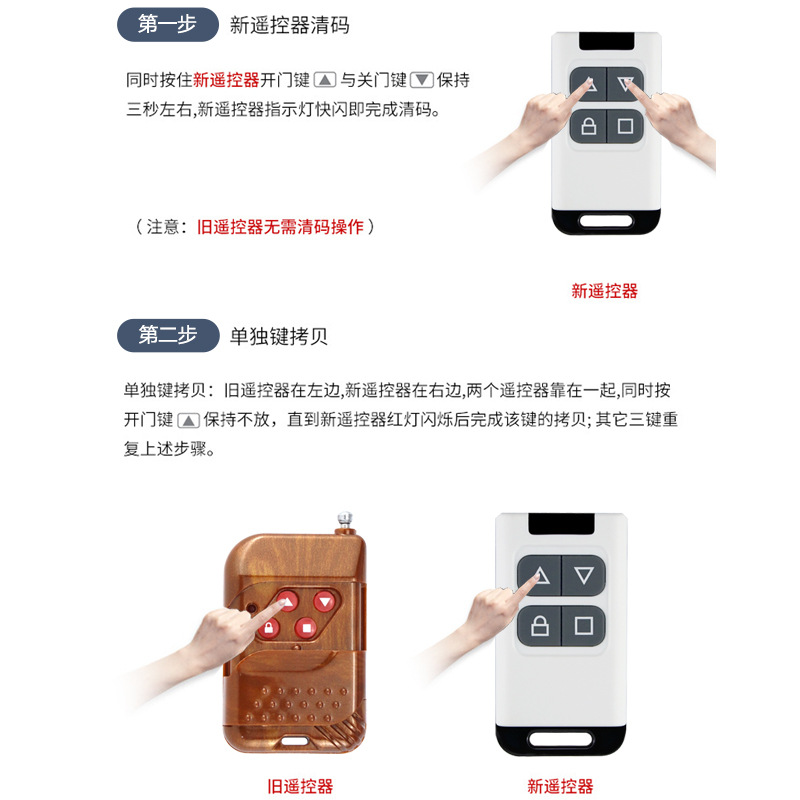 第一步 新遥控器清码

同时按住新遥控器开门键 ▲ 与关门键 ▼ 保持三秒左右,新遥控器指示灯快闪即完成清码。

（注意：旧遥控器无需清码操作）

新遥控器

第二步 单独键拷贝

单独键拷贝：旧遥控器在左边,新遥控器在右边,两个遥控器靠在一起,同时按开门键 ▲ 保持不放，直到新遥控器红灯闪烁后完成该键的拷贝; 其它三键重复上述步骤。

旧遥控器

新遥控器