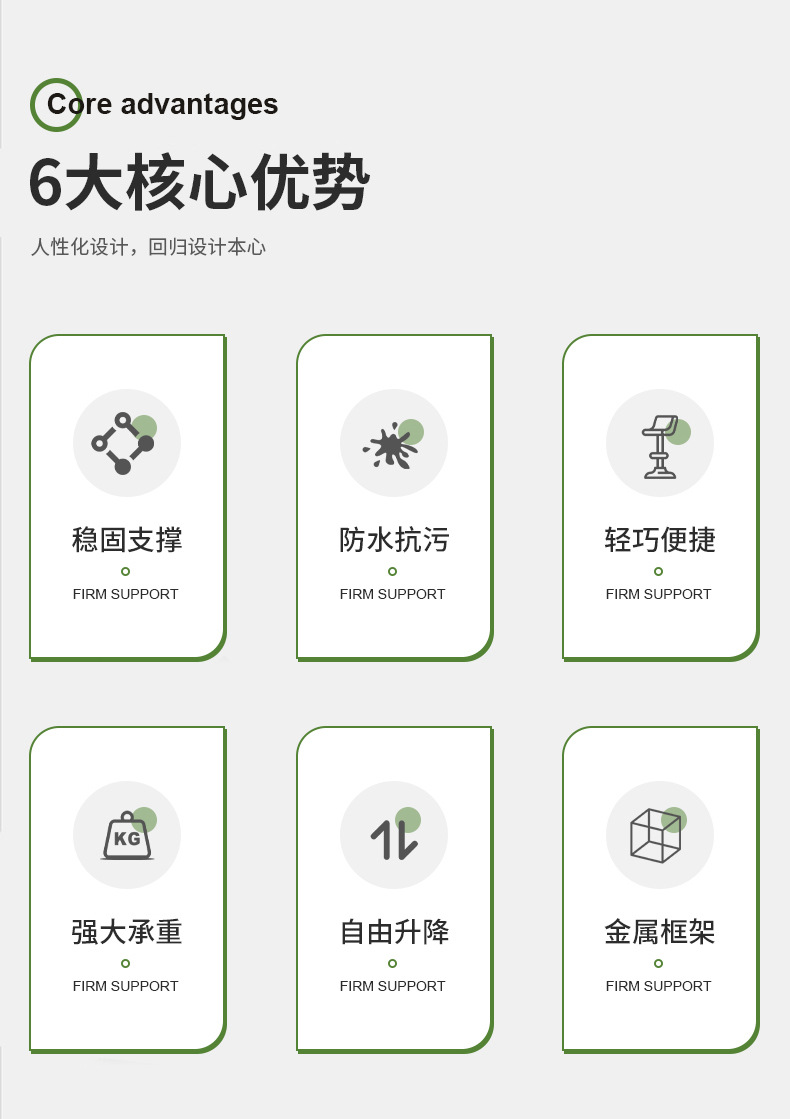 Core advantages

6大核心优势

人性化设计，回归设计本心

稳固支撑

FIRM SUPPORT

防水抗污

FIRM SUPPORT

轻巧便捷

FIRM SUPPORT

KG

强大承重

FIRM SUPPORT

自由升降

FIRM SUPPORT

金属框架

FIRM SUPPORT