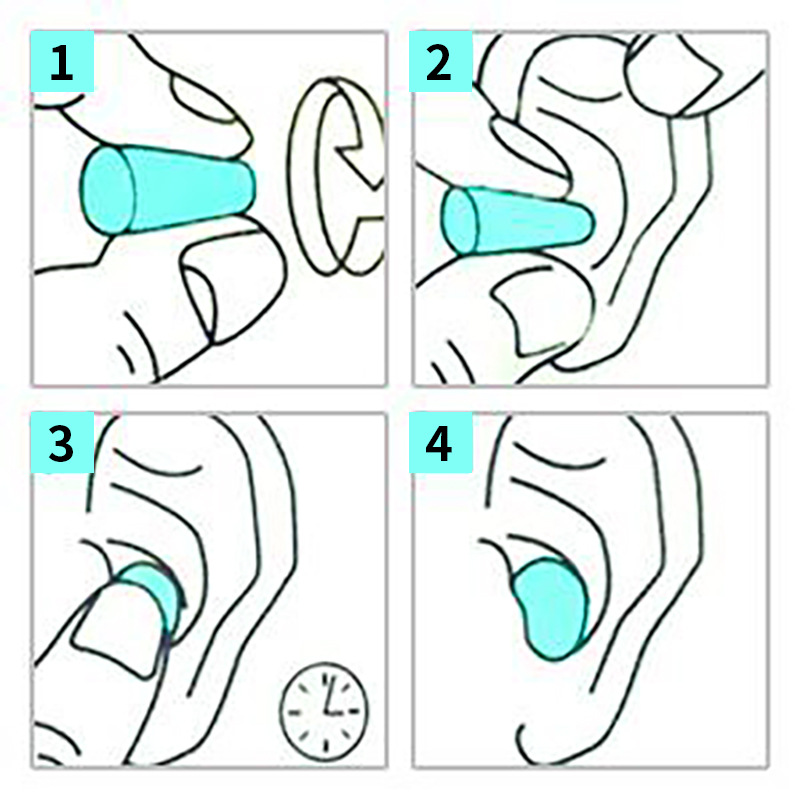 1

2

3

4