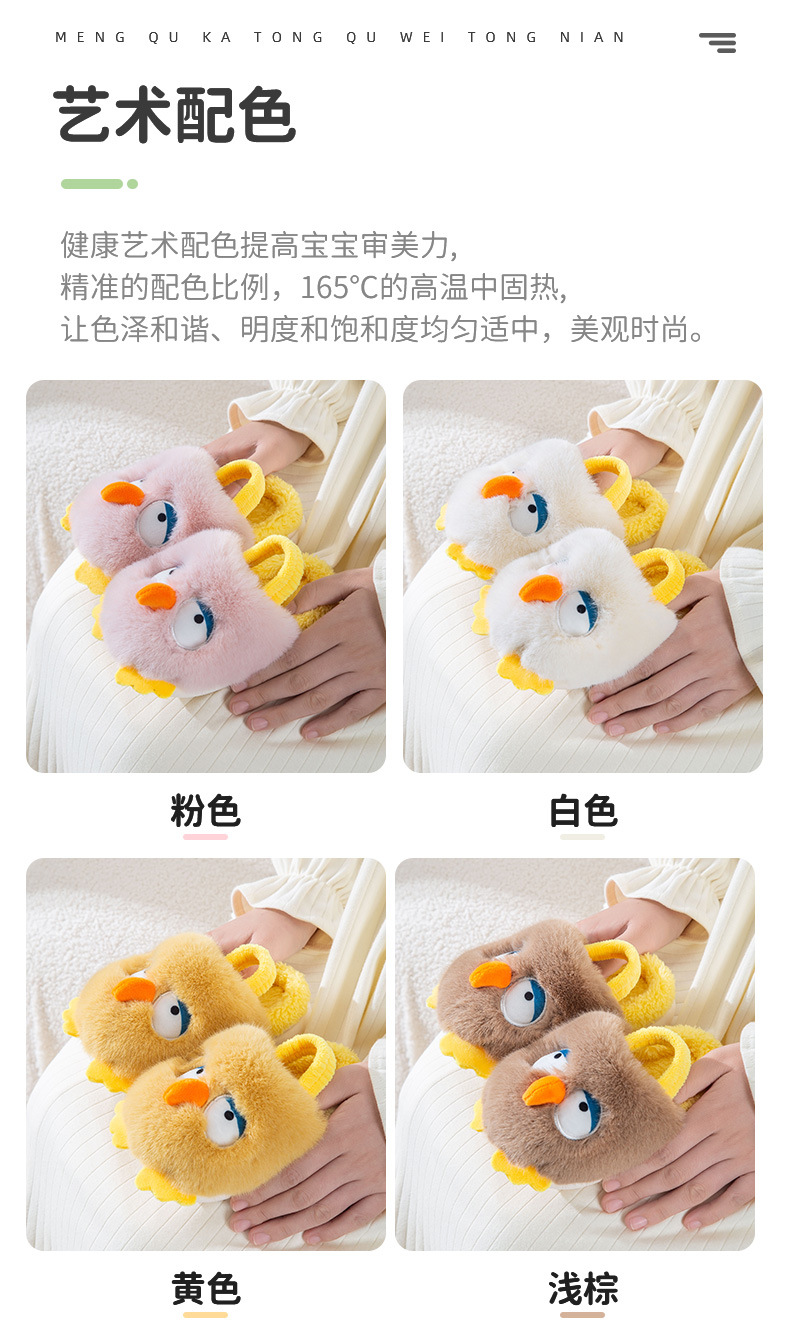 MENG QU KA TONG QU WEI TONG NIAN

艺术配色

健康艺术配色提高宝宝审美力，
精准的配色比例，165°C的高温中固热，
让色泽和谐、明度和饱和度均匀适中，美观时尚。

粉色

白色

黄色

浅棕