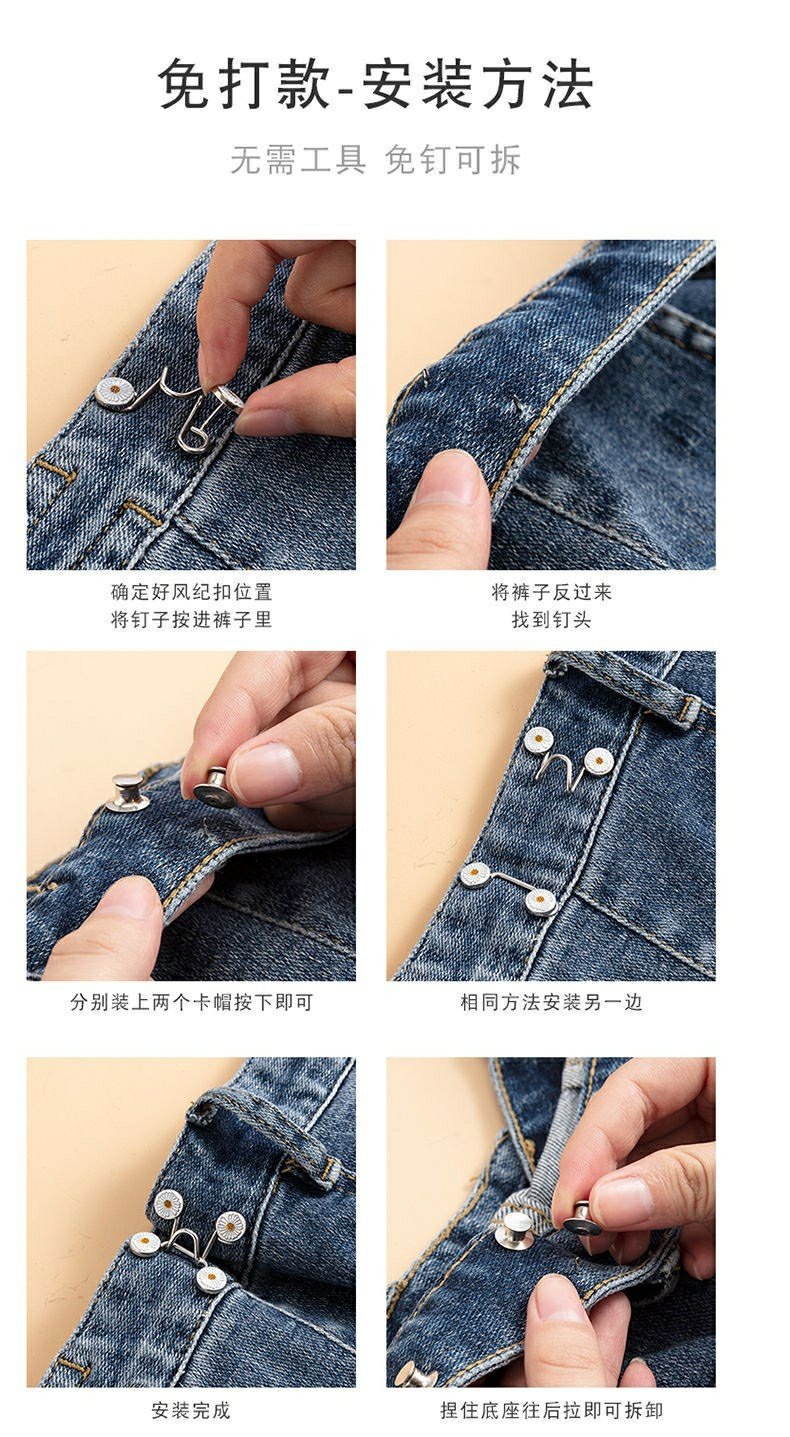 免打款-安装方法

无需工具 免钉可拆

确定好风纪扣位置
将钉子按进裤子里

将裤子反过来
找到钉头

分别装上两个卡帽按下即可

相同方法安装另一边

安装完成

捏住底座往后拉即可拆卸