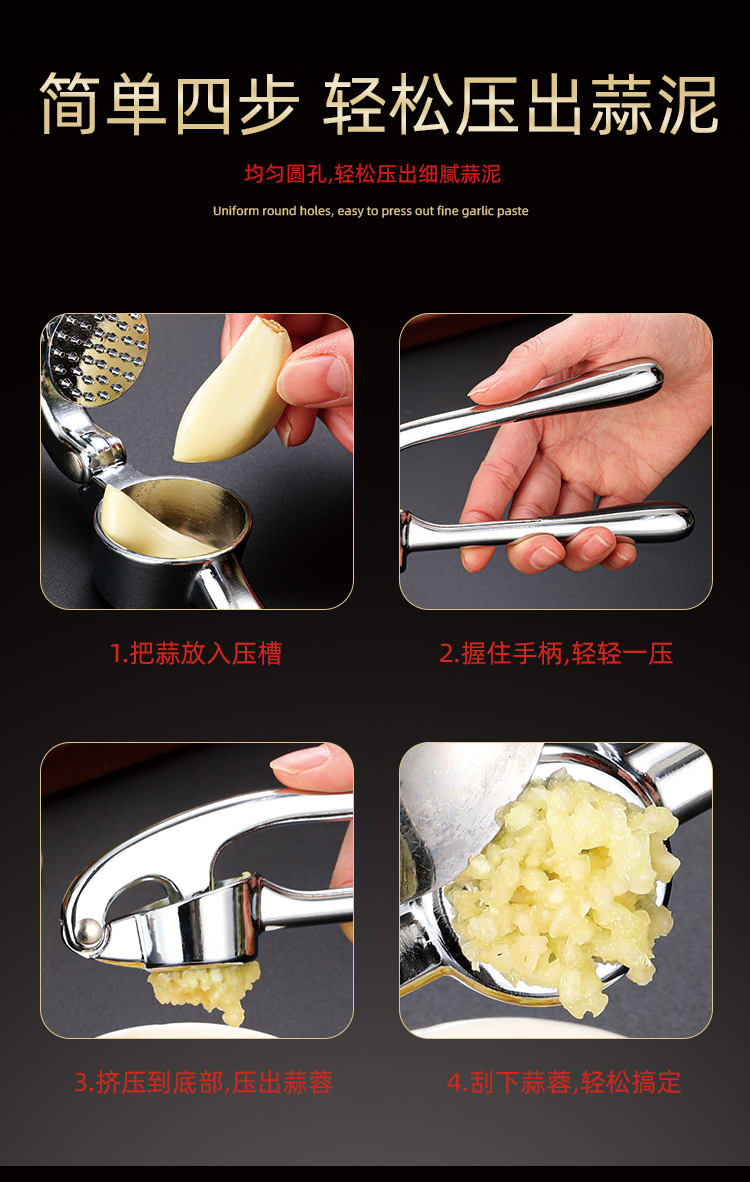 简单四步 轻松压出蒜泥

均匀圆孔,轻松压出细腻蒜泥

Uniform round holes, easy to press out fine garlic paste

1.把蒜放入压槽

2.握住手柄,轻轻一压

3.挤压到底部,压出蒜蓉

4.刮下蒜蓉,轻松搞定