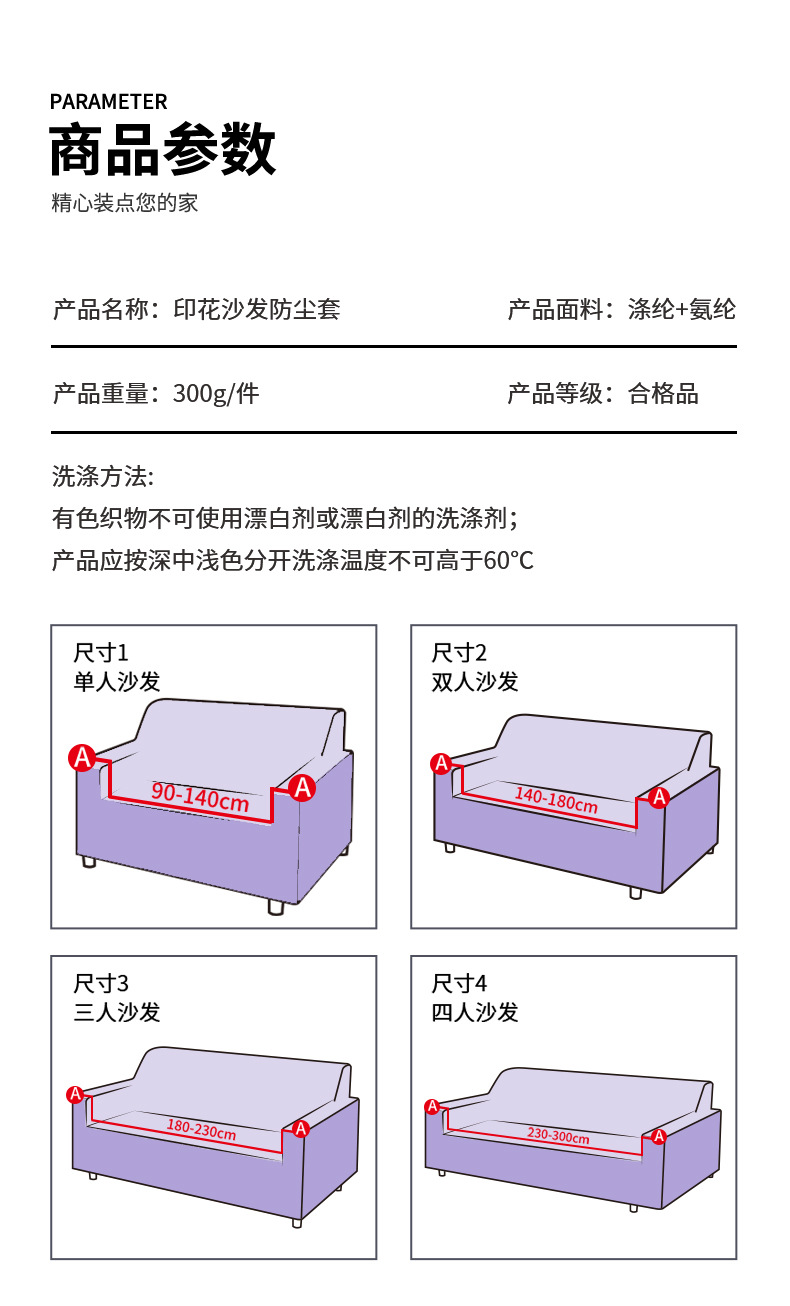 PARAMETER
商品参数
精心装点您的家

产品名称：印花沙发防尘套 产品面料：涤纶+氨纶

产品重量：300g/件 产品等级：合格品

洗涤方法:
有色织物不可使用漂白剂或漂白剂的洗涤剂；
产品应按深中浅色分开洗涤温度不可高于60°C

尺寸1
单人沙发
A
90-140cm
A

尺寸2
双人沙发
A
140-180cm
A

尺寸3
三人沙发
A
180-230cm
A

尺寸4
四人沙发
A
230-300cm
A