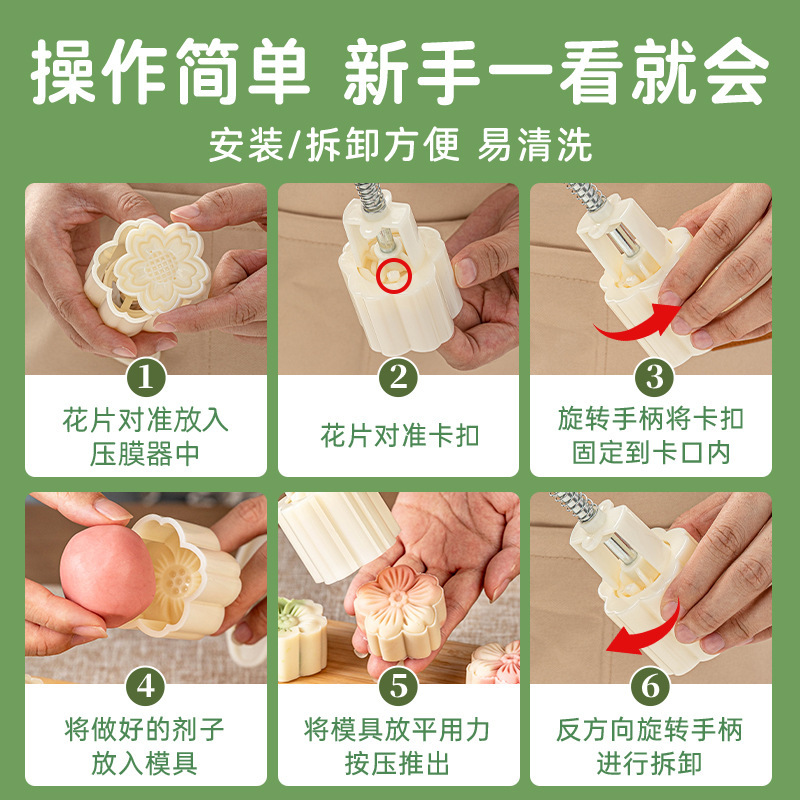 操作简单 新手一看就会

安装/拆卸方便 易清洗

1
花片对准放入压膜器中

2
花片对准卡扣

3
旋转手柄将卡扣固定到卡口内

4
将做好的剂子放入模具

5
将模具放平用力按压推出

6
反方向旋转手柄进行拆卸