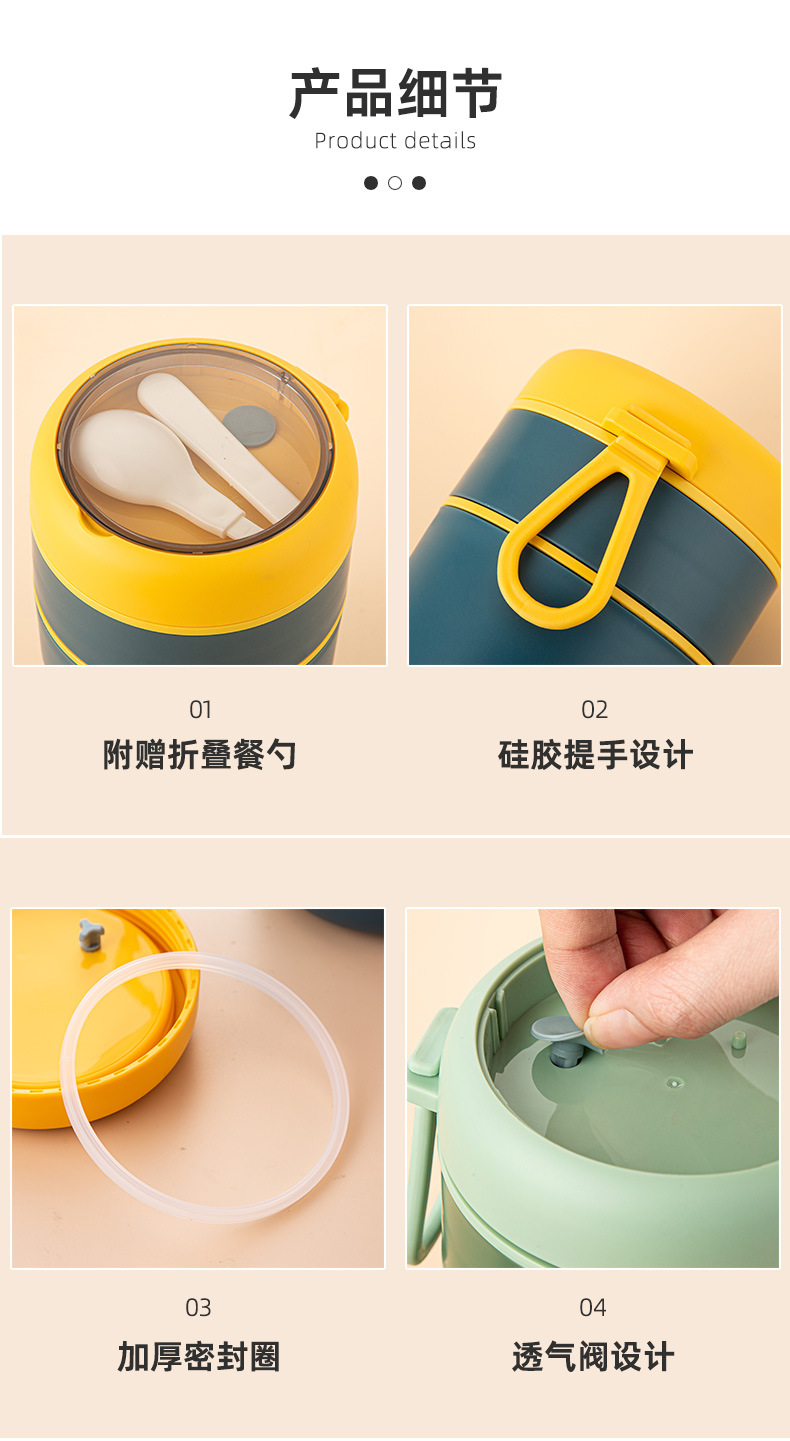 产品细节
Product details

01
附赠折叠餐勺

02
硅胶提手设计

03
加厚密封圈

04
透气阀设计