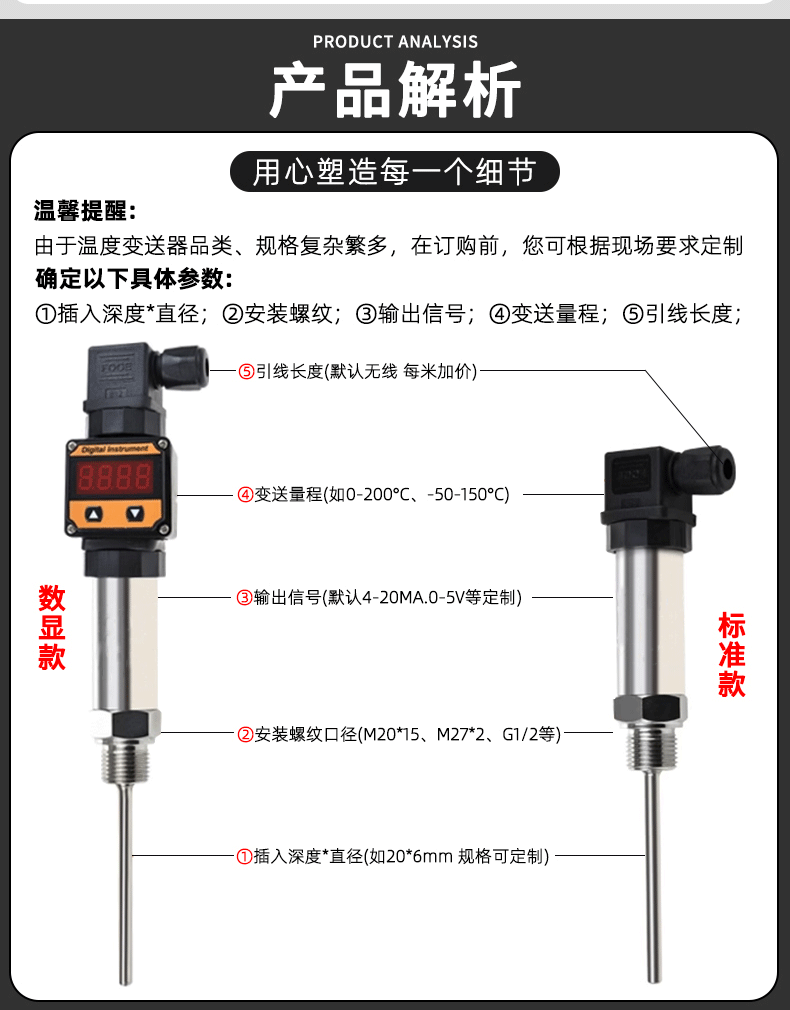 PRODUCT ANALYSIS

产品解析

用心塑造每一个细节

温馨提醒：

由于温度变送器品类、规格复杂繁多，在订购前，您可根据现场要求定制

确定以下具体参数：

①插入深度*直径；②安装螺纹；③输出信号；④变送量程；⑤引线长度；

⑤引线长度(默认无线 每米加价)

Digital Instrument

8.8.8.8

④变送量程(如0-200°C、-50-150°C)

数显款

③输出信号(默认4-20MA.0-5V等定制)

标准款

②安装螺纹口径(M20*15、M27*2、G1/2等)

①插入深度*直径(如20*6mm 规格可定制)