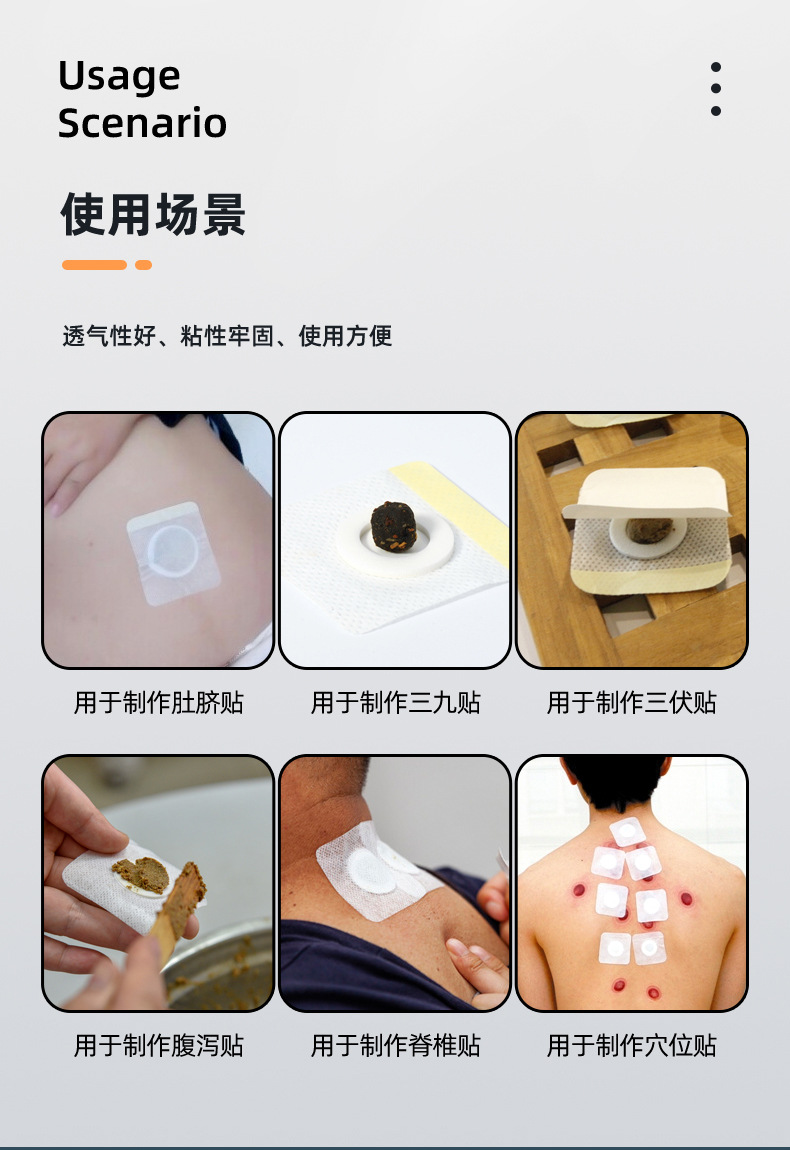 Usage Scenario

使用场景

透气性好、粘性牢固、使用方便

用于制作肚脐贴

用于制作三九贴

用于制作三伏贴

用于制作腹泻贴

用于制作脊椎贴

用于制作穴位贴