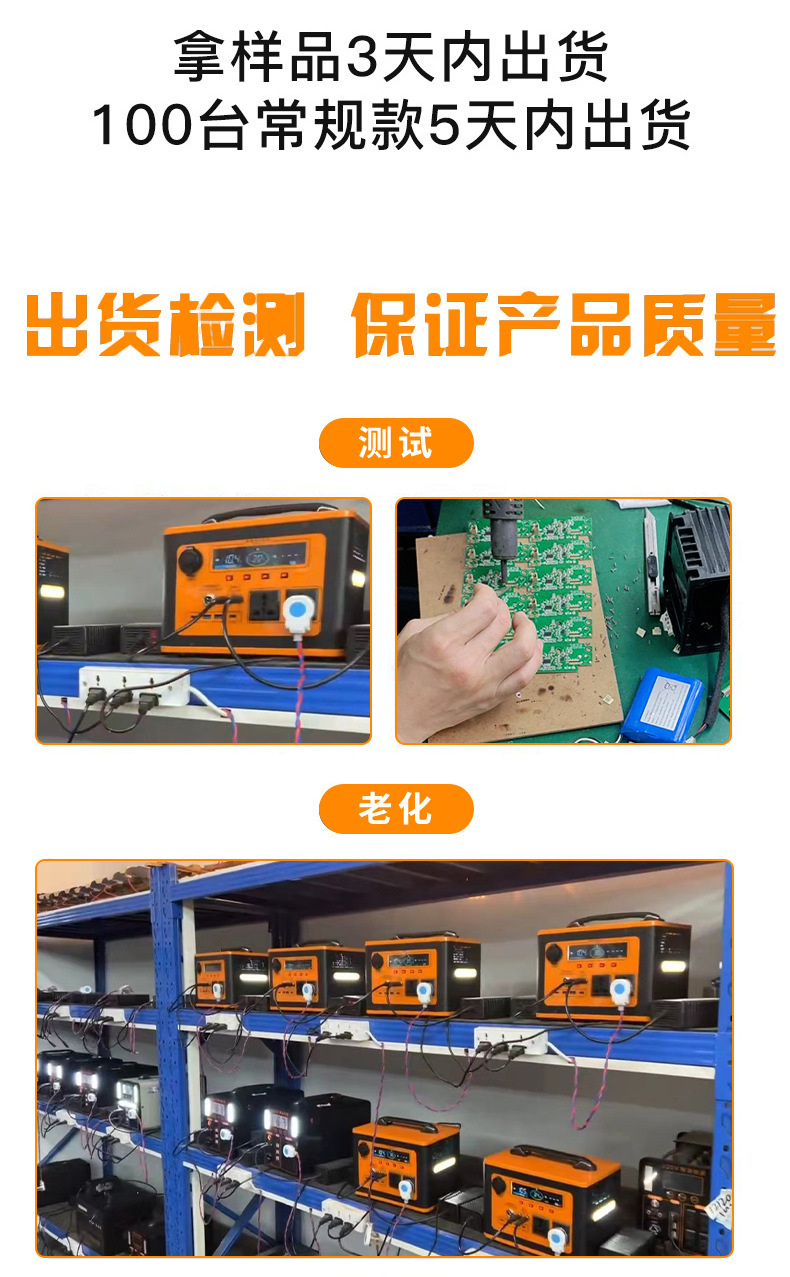 拿样品3天内出货
100台常规款5天内出货

出货检测 保证产品质量

测试

老化