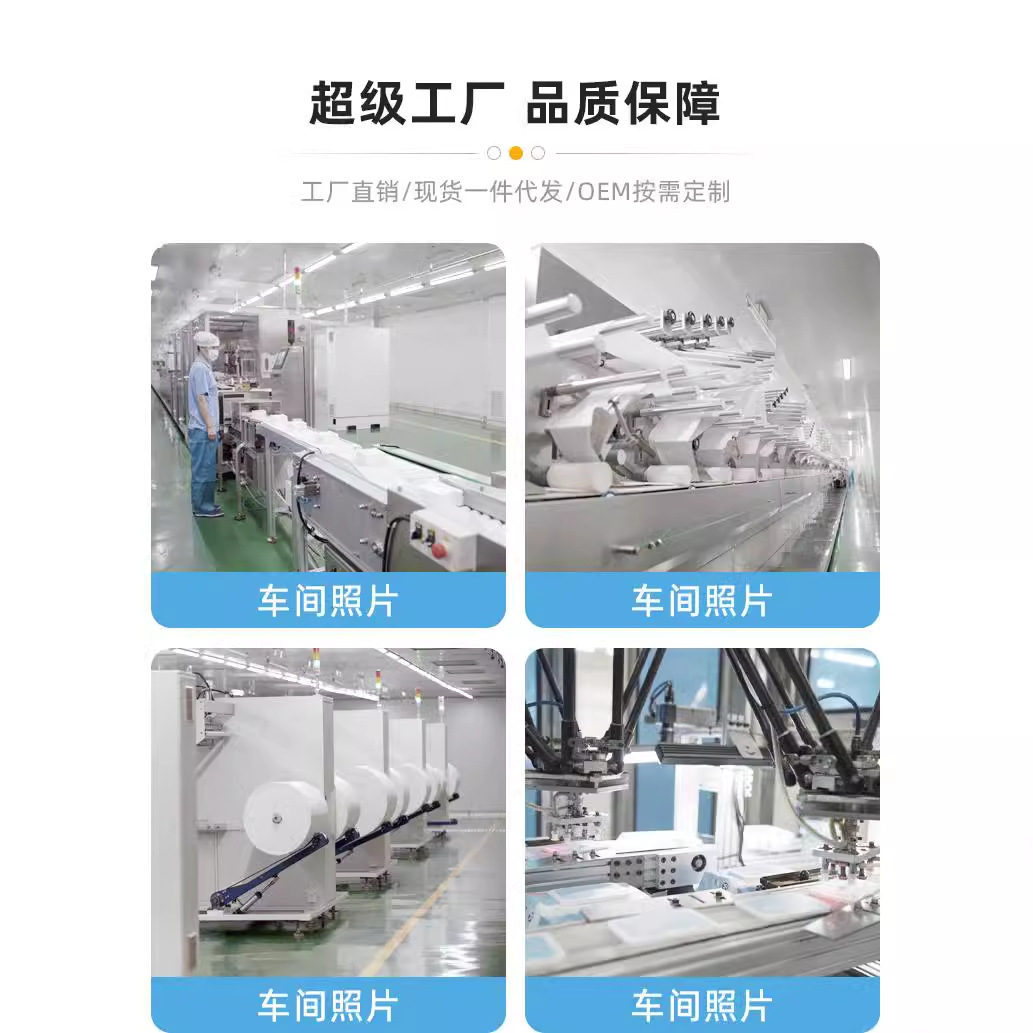 超级工厂 品质保障

工厂直销/现货一件代发/OEM按需定制

车间照片

车间照片

车间照片

车间照片