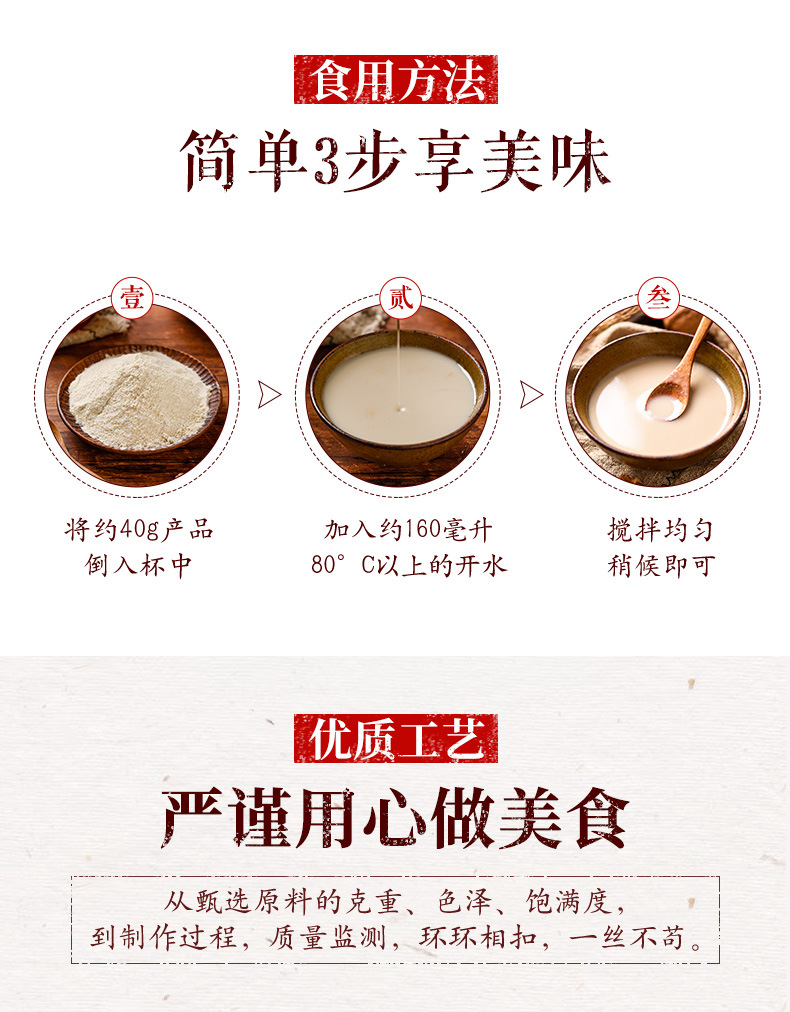 食用方法

简单3步享美味

壹

将约40g产品
倒入杯中

贰

加入约160毫升
80°C以上的开水

叁

搅拌均匀
稍候即可

优质工艺

严谨用心做美食

从甄选原料的克重、色泽、饱满度，
到制作过程，质量监测，环环相扣，一丝不苟。