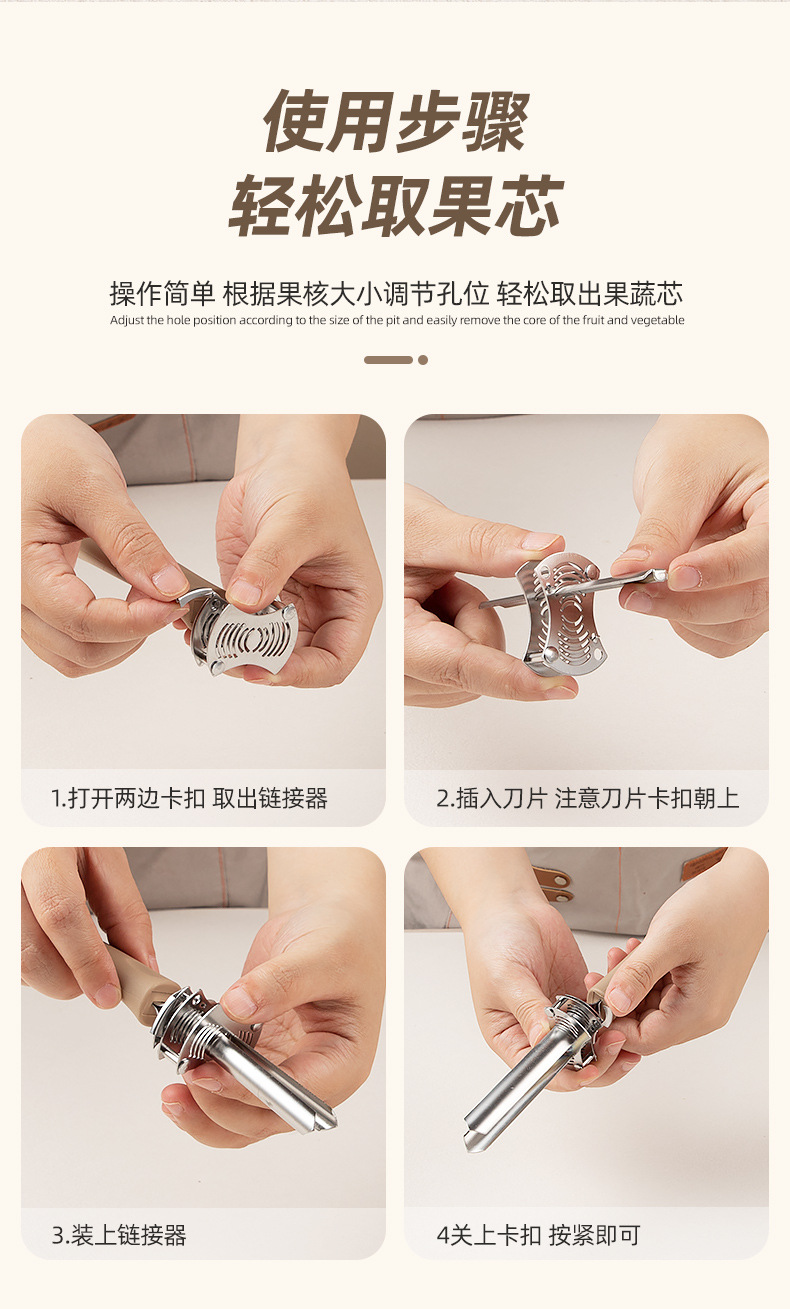 使用步骤
轻松取果芯

操作简单 根据果核大小调节孔位 轻松取出果蔬芯
Adjust the hole position according to the size of the pit and easily remove the core of the fruit and vegetable

1.打开两边卡扣 取出链接器

2.插入刀片 注意刀片卡扣朝上

3.装上链接器

4关上卡扣 按紧即可