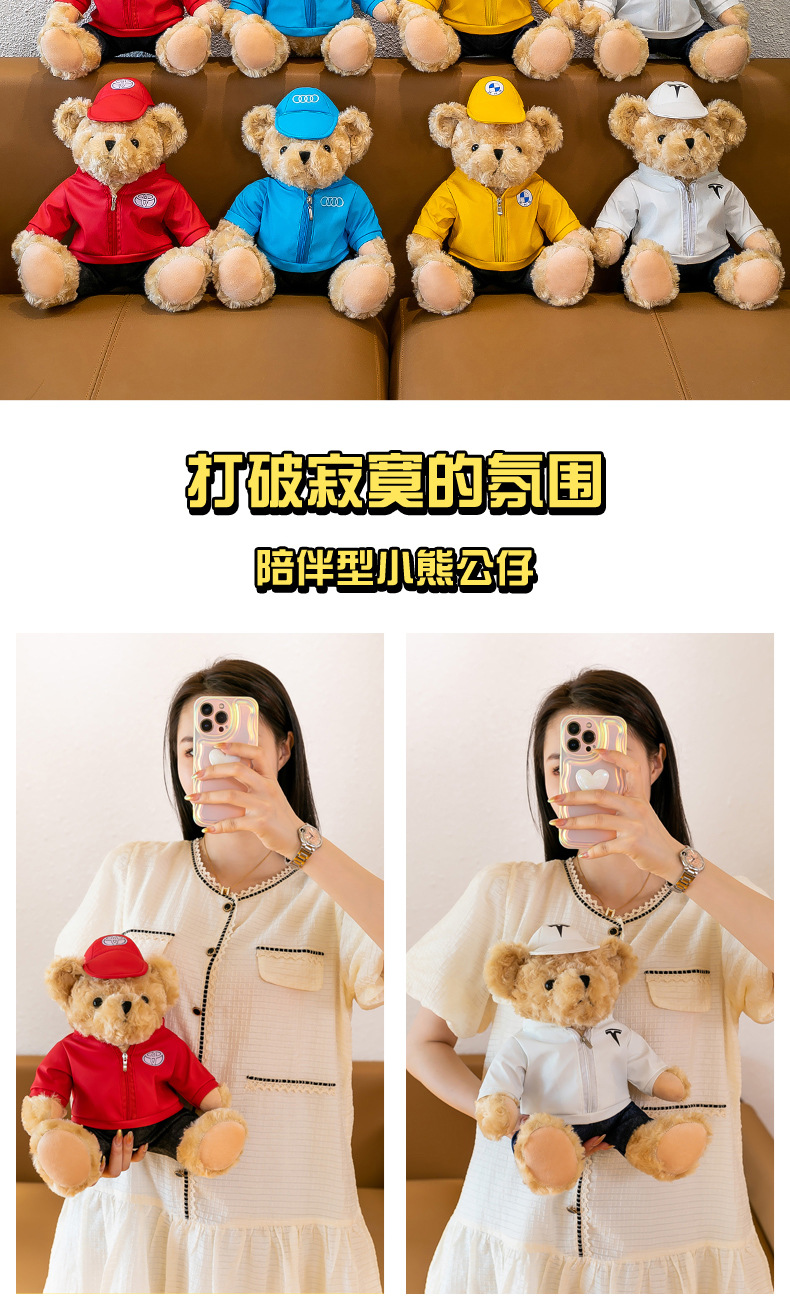 打破寂寞的氛围

陪伴型小熊公仔