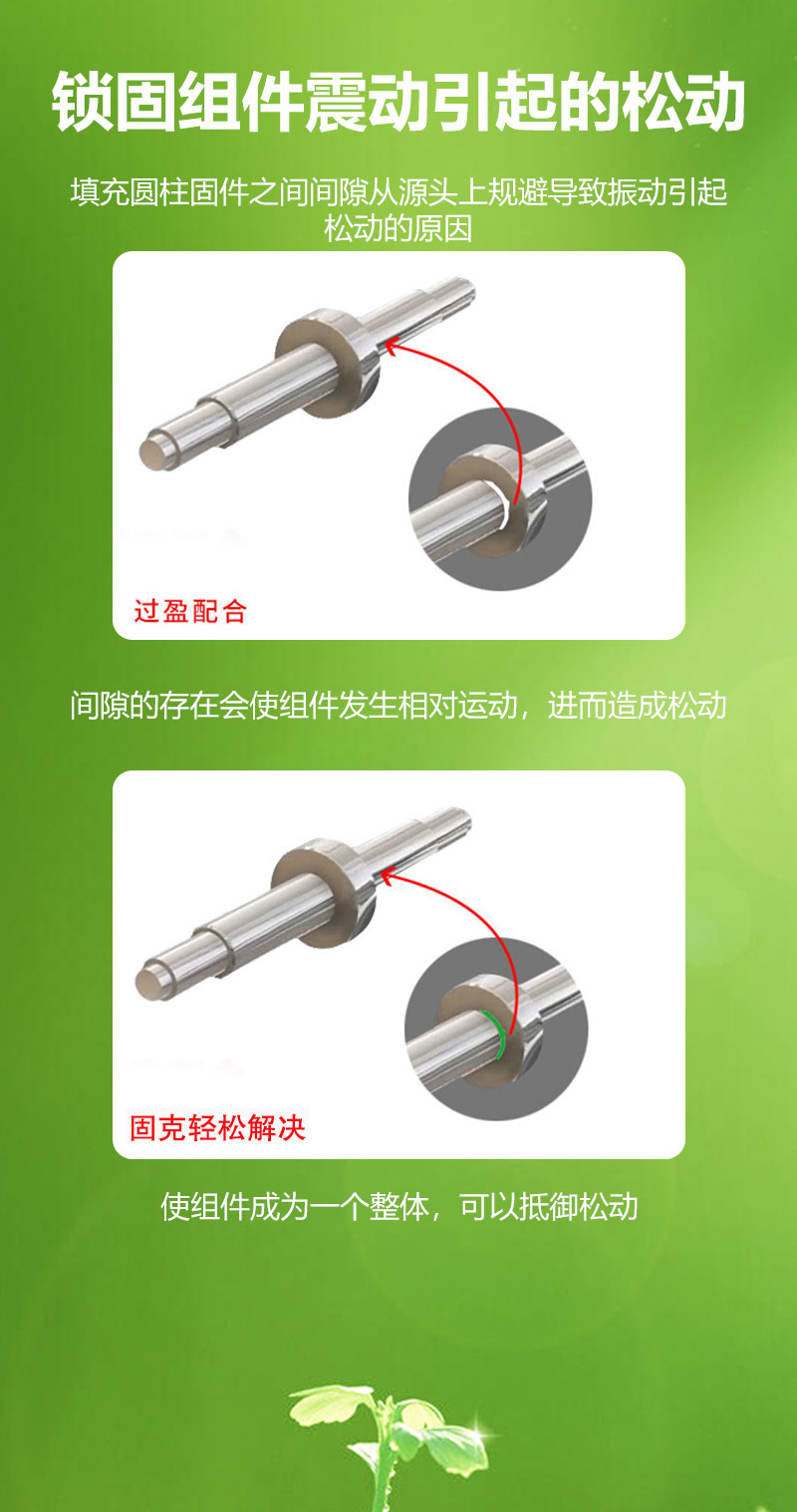 锁固组件震动引起的松动

填充圆柱固件之间间隙从源头上规避导致振动引起松动的原因

过盈配合

间隙的存在会使组件发生相对运动，进而造成松动

固克轻松解决

使组件成为一个整体，可以抵御松动