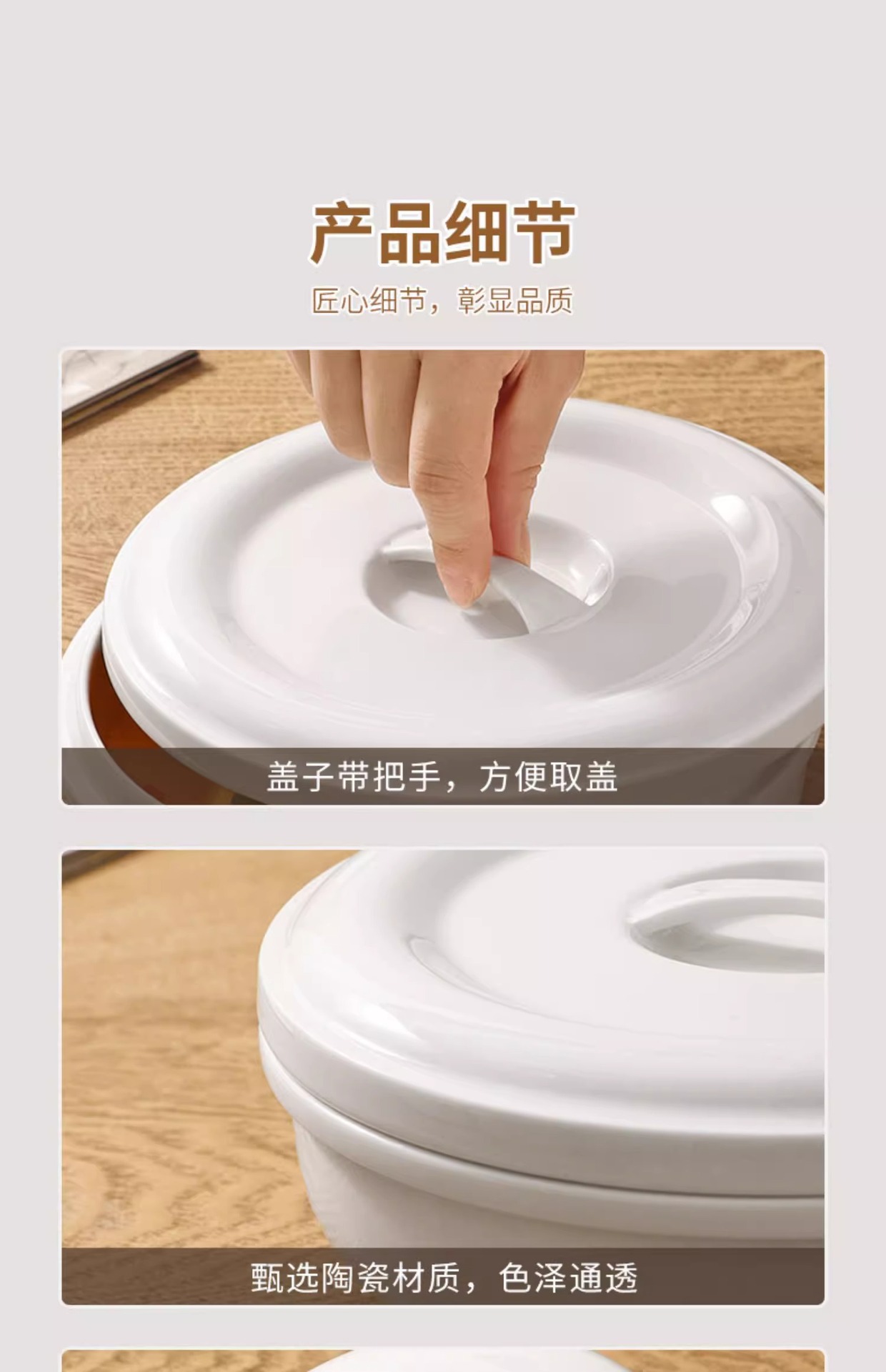 产品细节

匠心细节，彰显品质

盖子带把手，方便取盖

甄选陶瓷材质，色泽通透