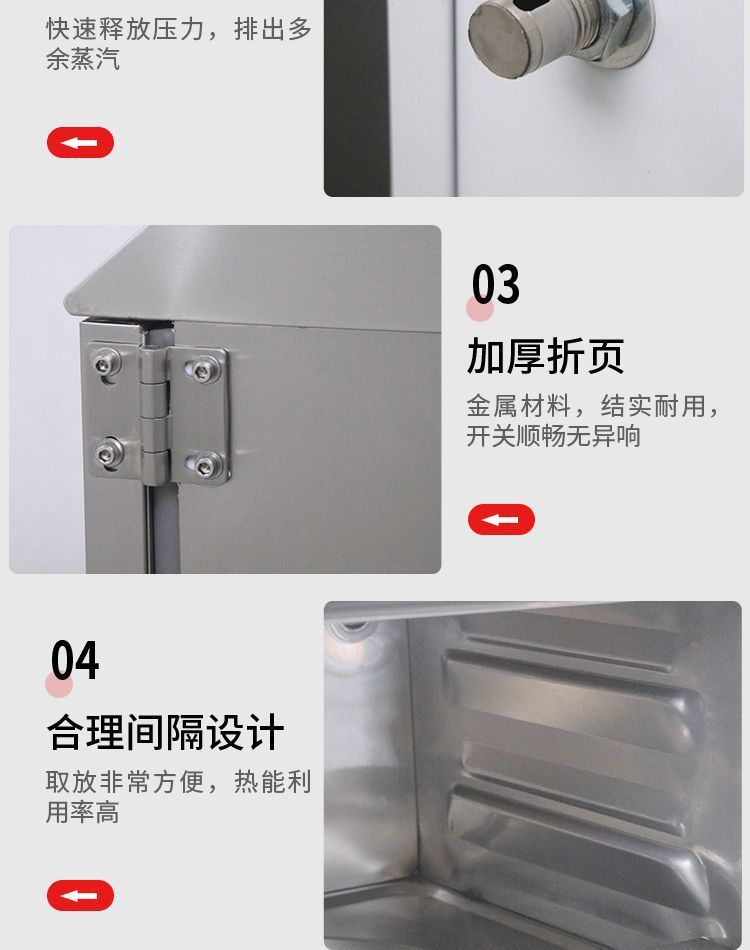 快速释放压力，排出多余蒸汽

03

加厚折页

金属材料，结实耐用，开关顺畅无异响

04

合理间隔设计

取放非常方便，热能利用率高