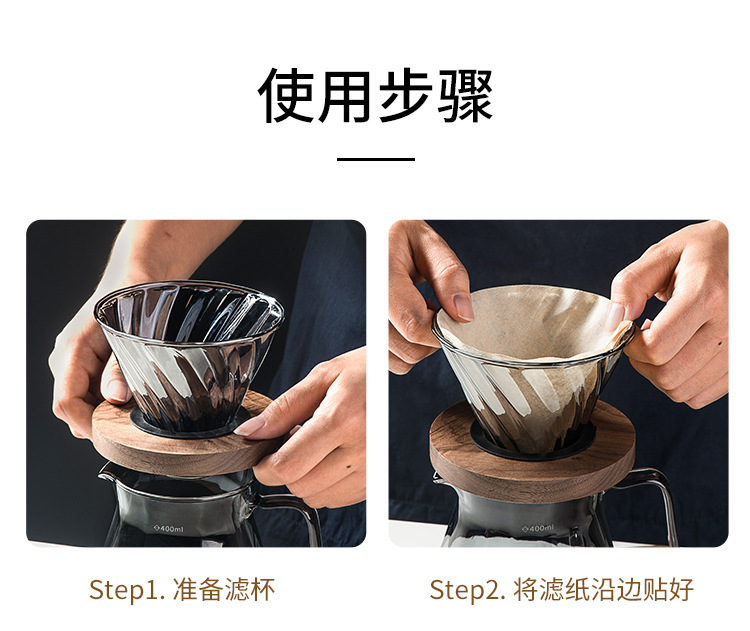 使用步骤

400ml

400ml

Step1. 准备滤杯

Step2. 将滤纸沿边贴好