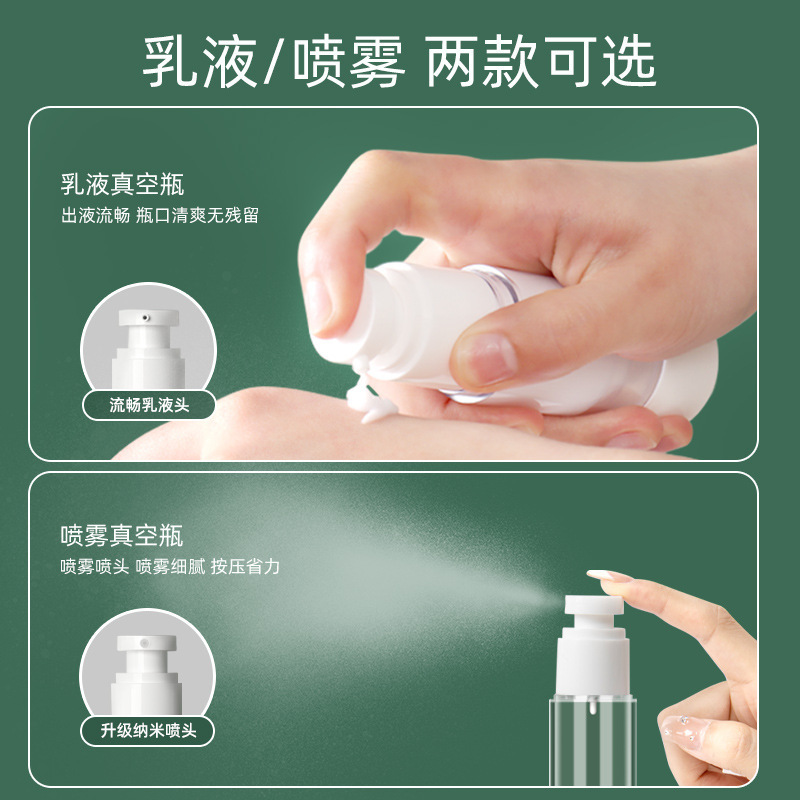 乳液/喷雾 两款可选

乳液真空瓶
出液流畅 瓶口清爽无残留

流畅乳液头

喷雾真空瓶
喷雾喷头 喷雾细腻 按压省力

升级纳米喷头