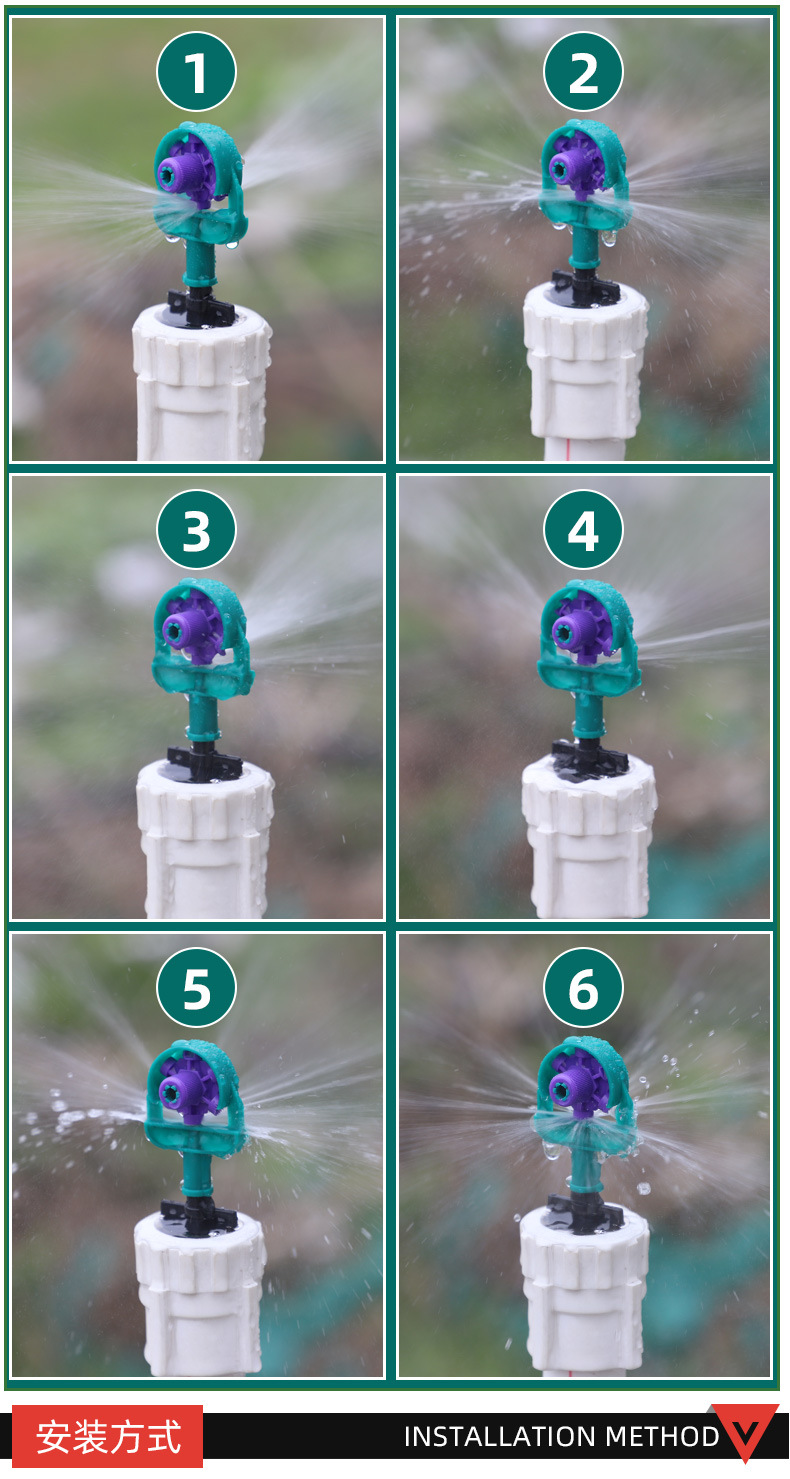 1

2

3

4

5

6

安装方式

INSTALLATION METHOD