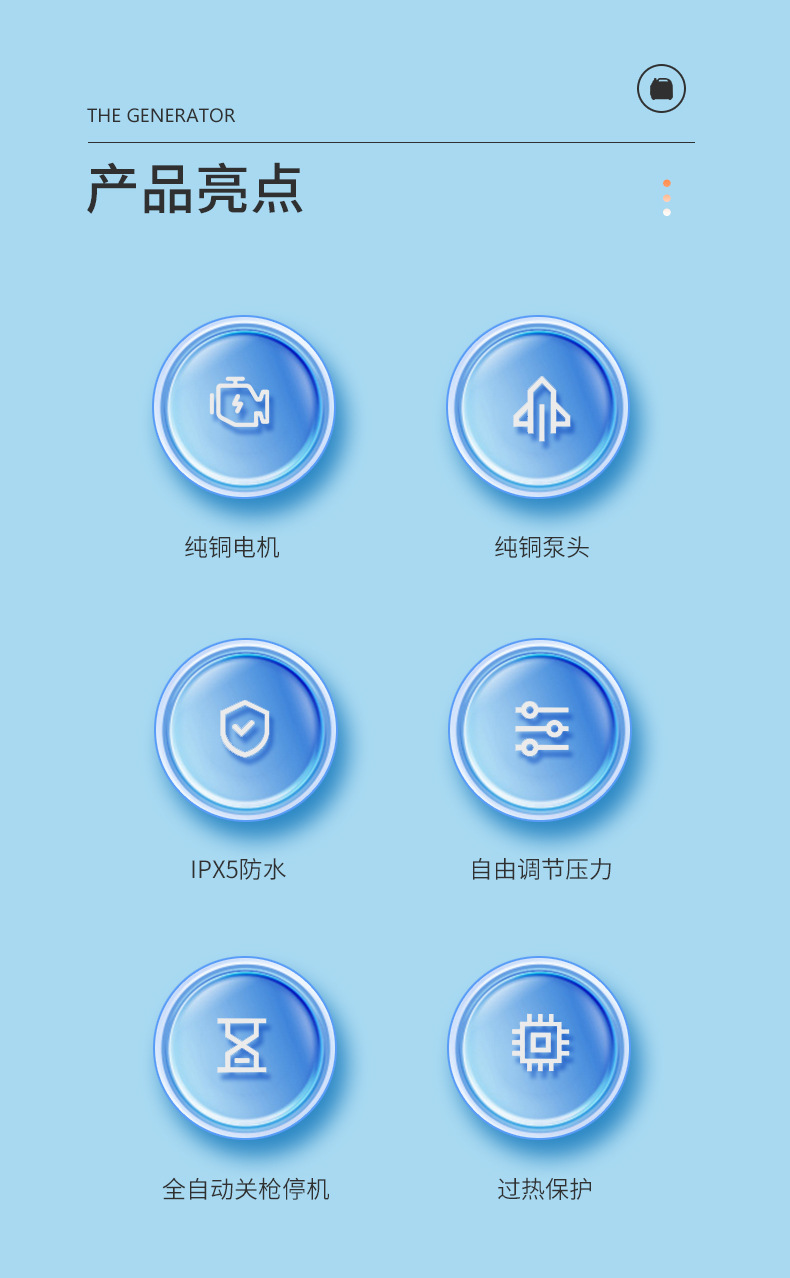 THE GENERATOR

产品亮点

纯铜电机

纯铜泵头

IPX5防水

自由调节压力

全自动关枪停机

过热保护