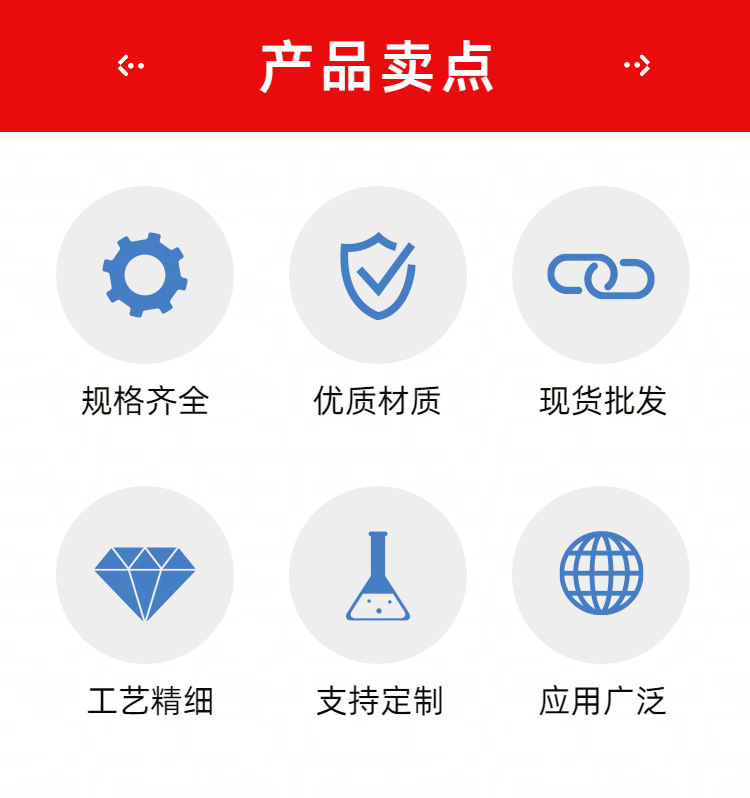 产品卖点

规格齐全

优质材质

现货批发

工艺精细

支持定制

应用广泛