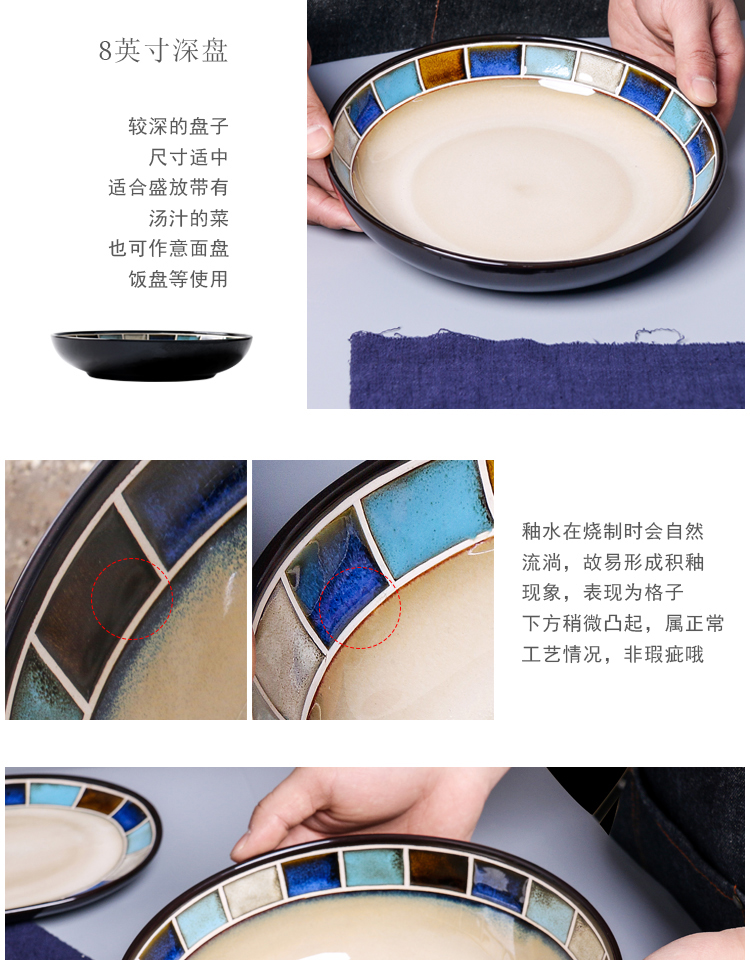 8英寸深盘

较深的盘子
尺寸适中
适合盛放带有
汤汁的菜
也可作意面盘
饭盘等使用

釉水在烧制时会自然流淌，故易形成积釉现象，表现为格子下方稍微凸起，属正常工艺情况，非瑕疵哦